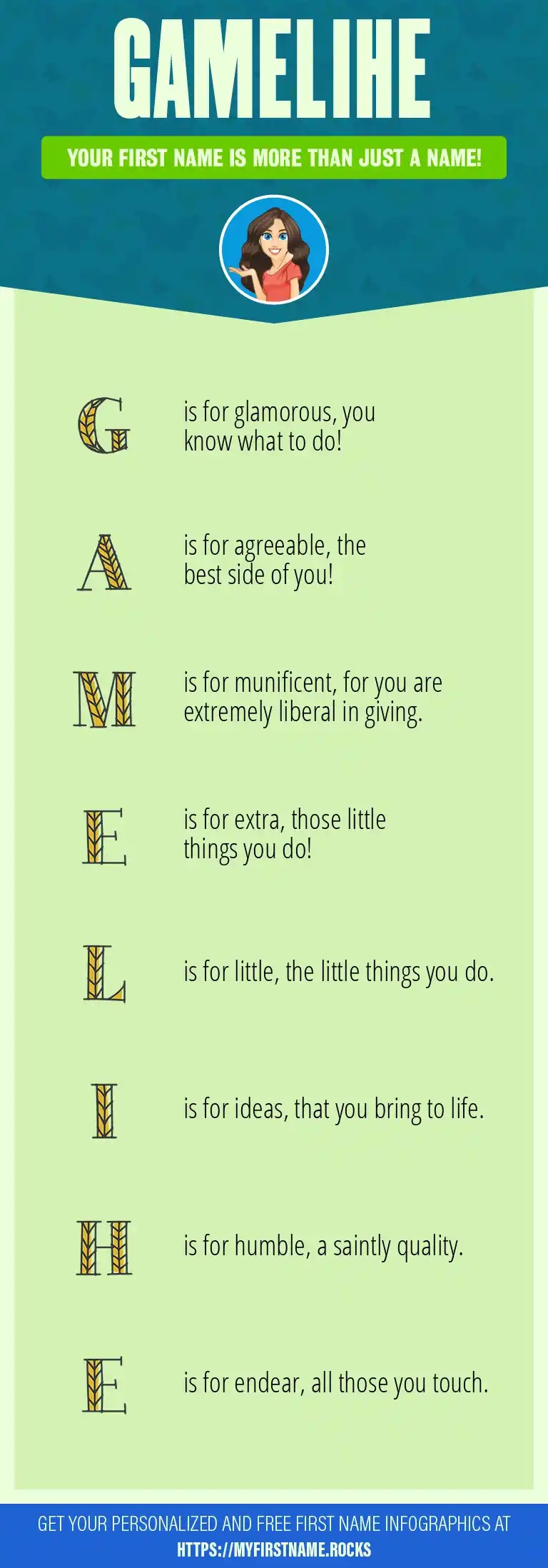 GAMELIHE

YOUR FIRST NAME IS MORE THAN JUST A NAME!

G is for glamorous, you know what to do!

A is for agreeable, the best side of you!

M is for munificent, for you are extremely liberal in giving.

E is for extra, those little things you do!

L is for little, the little things you do.

I is for ideas, that you bring to life.

H is for humble, a saintly quality.

E is for endear, all those you touch.

GET YOUR PERSONALIZED AND FREE FIRST NAME INFOGRAPHICS AT HTTPS://MYFIRSTNAME.ROCKS