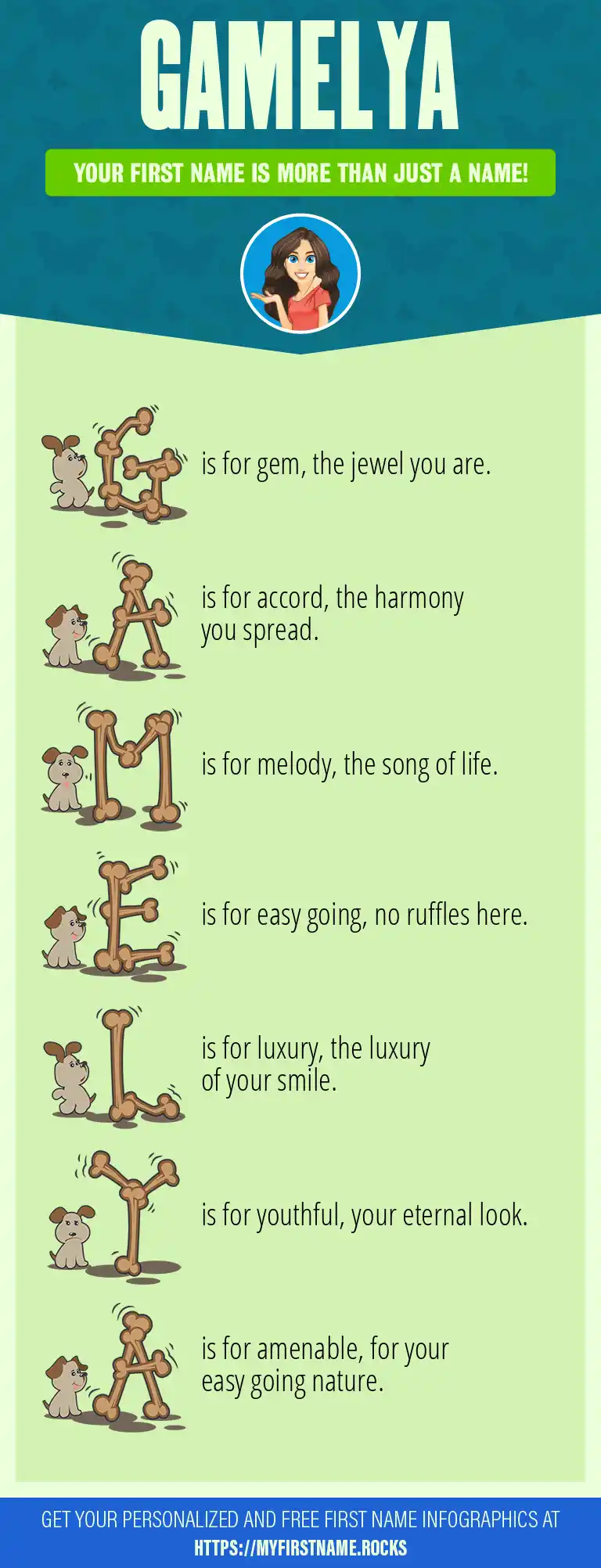 GAMELYA

YOUR FIRST NAME IS MORE THAN JUST A NAME!

G is for gem, the jewel you are.

A is for accord, the harmony you spread.

M is for melody, the song of life.

E is for easy going, no ruffles here.

L is for luxury, the luxury of your smile.

Y is for youthful, your eternal look.

A is for amenable, for your easy going nature.

GET YOUR PERSONALIZED AND FREE FIRST NAME INFOGRAPHICS AT HTTPS://MYFIRSTNAME.ROCKS