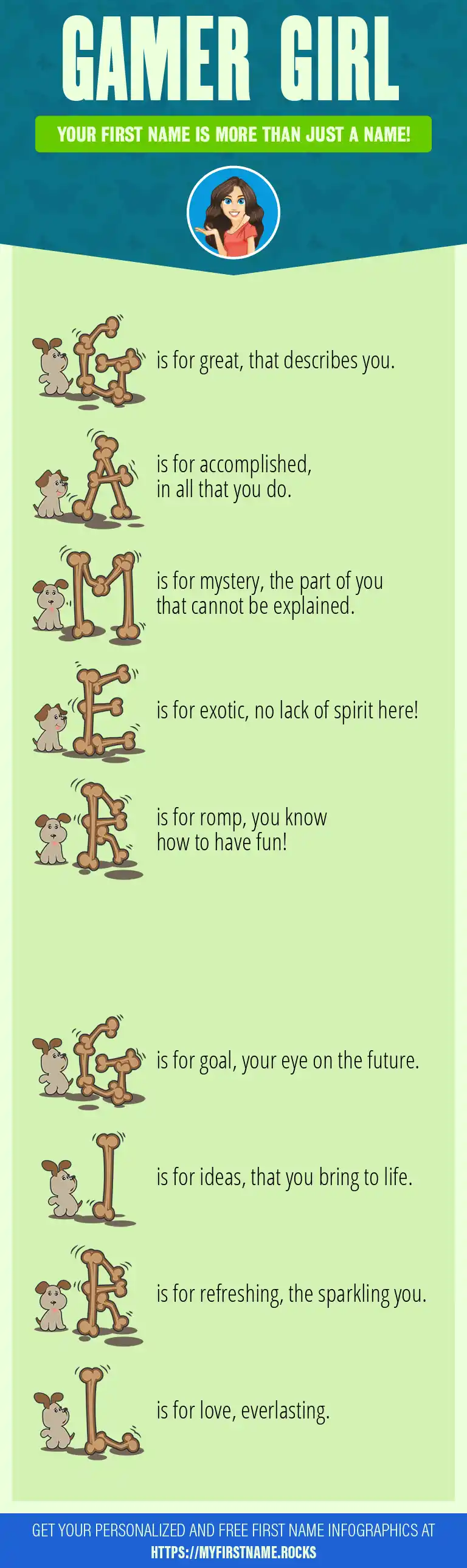 GAMER GIRL

YOUR FIRST NAME IS MORE THAN JUST A NAME!

G is for great, that describes you.

A is for accomplished, in all that you do.

M is for mystery, the part of you that cannot be explained.

E is for exotic, no lack of spirit here!

R is for romp, you know how to have fun!

G is for goal, your eye on the future.

I is for ideas, that you bring to life.

R is for refreshing, the sparkling you.

L is for love, everlasting.

GET YOUR PERSONALIZED AND FREE FIRST NAME INFOGRAPHICS AT HTTPS://MYFIRSTNAME.ROCKS