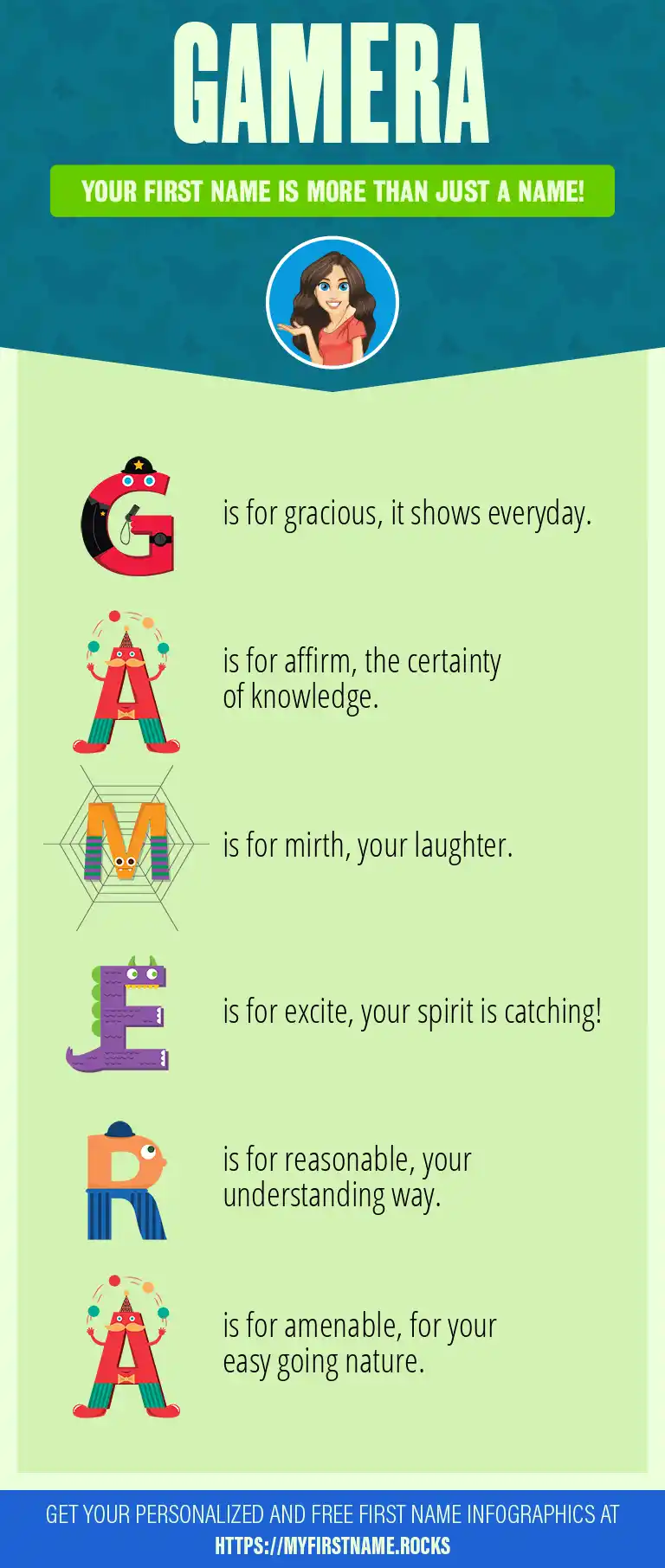 GAMERA

YOUR FIRST NAME IS MORE THAN JUST A NAME!

G is for gracious, it shows everyday.

A is for affirm, the certainty of knowledge.

M is for mirth, your laughter.

E is for excite, your spirit is catching!

R is for reasonable, your understanding way.

A is for amenable, for your easy going nature.

GET YOUR PERSONALIZED AND FREE FIRST NAME INFOGRAPHICS AT HTTPS://MYFIRSTNAME.ROCKS