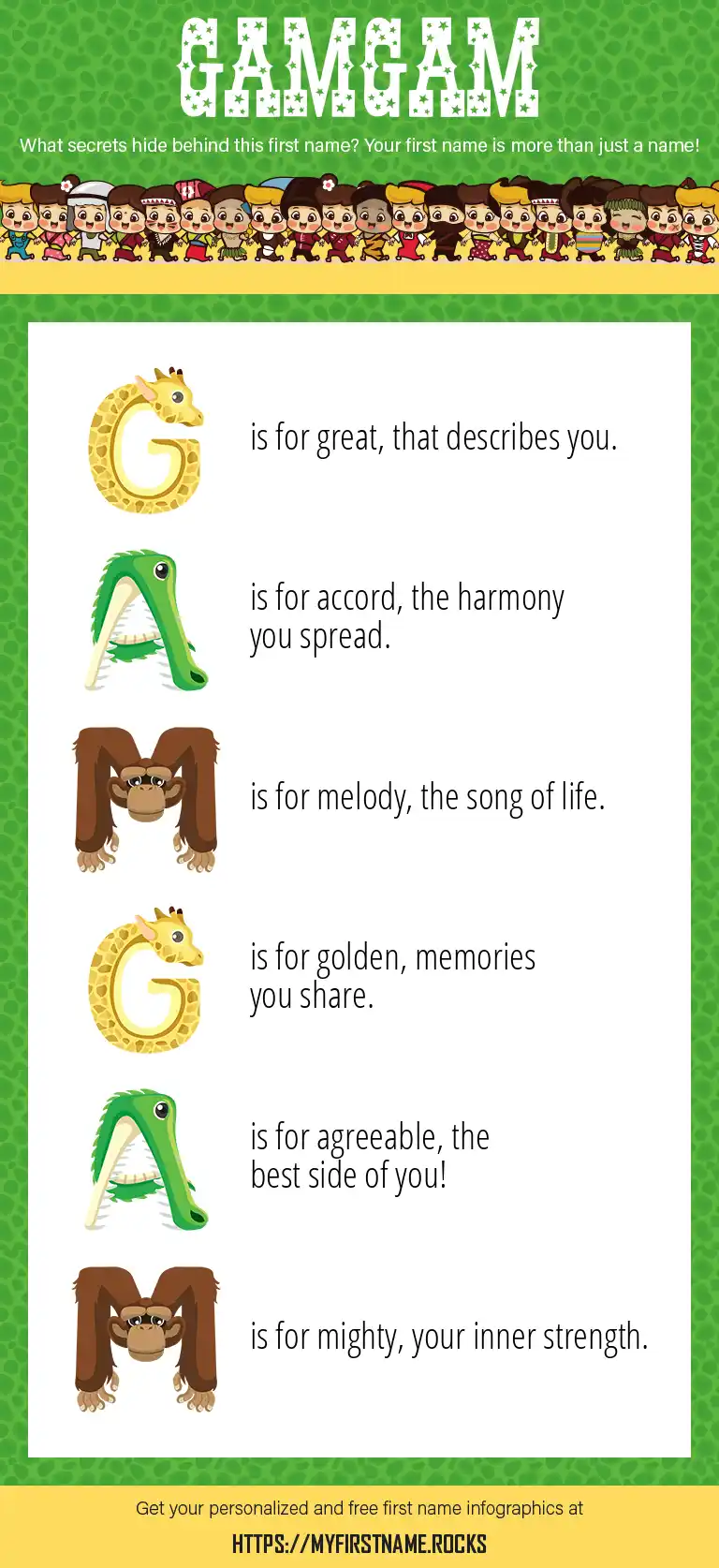 GAMGAM

What secrets hide behind this first name? Your first name is more than just a name!

G is for great, that describes you.

A is for accord, the harmony you spread.

M is for melody, the song of life.

G is for golden, memories you share.

A is for agreeable, the best side of you!

M is for mighty, your inner strength.

Get your personalized and free first name infographics at

HTTPS://MYFIRSTNAME.ROCKS