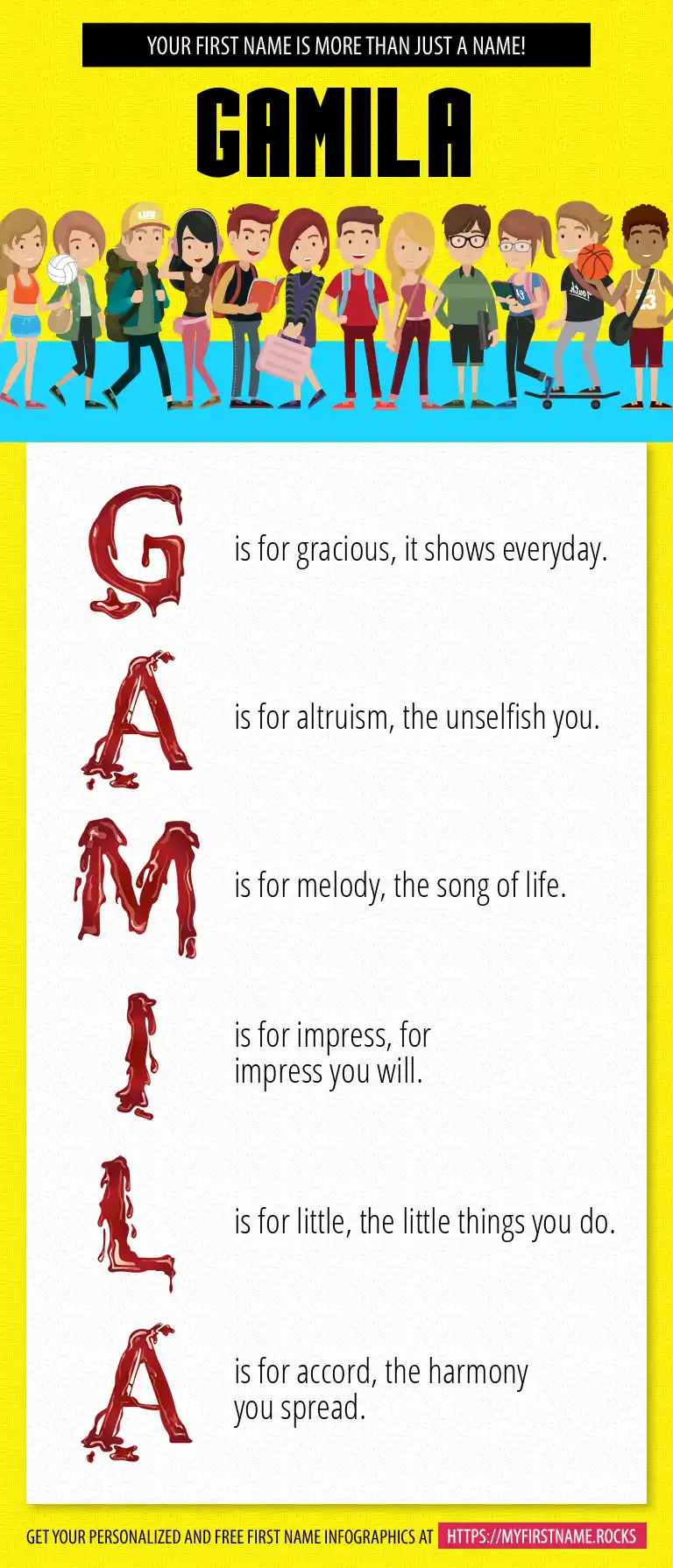 YOUR FIRST NAME IS MORE THAN JUST A NAME!

GAMILA

G is for gracious, it shows everyday.

A is for altruism, the unselfish you.

M is for melody, the song of life.

I is for impress, for impress you will.

L is for little, the little things you do.

A is for accord, the harmony you spread.

GET YOUR PERSONALIZED AND FREE FIRST NAME INFOGRAPHICS AT HTTPS://MYFIRSTNAME.ROCKS