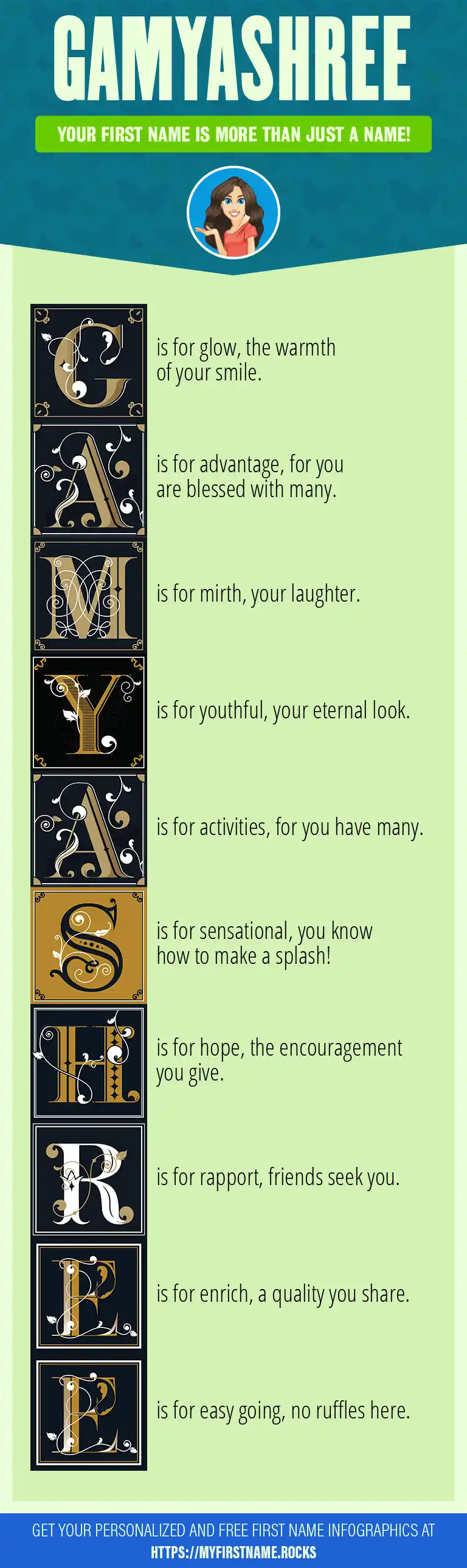 GAMYASHREE

YOUR FIRST NAME IS MORE THAN JUST A NAME!

G is for glow, the warmth of your smile.

A is for advantage, for you are blessed with many.

M is for mirth, your laughter.

Y is for youthful, your eternal look.

A is for activities, for you have many.

S is for sensational, you know how to make a splash!

H is for hope, the encouragement you give.

R is for rapport, friends seek you.

E is for enrich, a quality you share.

E is for easy going, no ruffles here.

GET YOUR PERSONALIZED AND FREE FIRST NAME INFOGRAPHICS AT HTTPS://MYFIRSTNAME.ROCKS