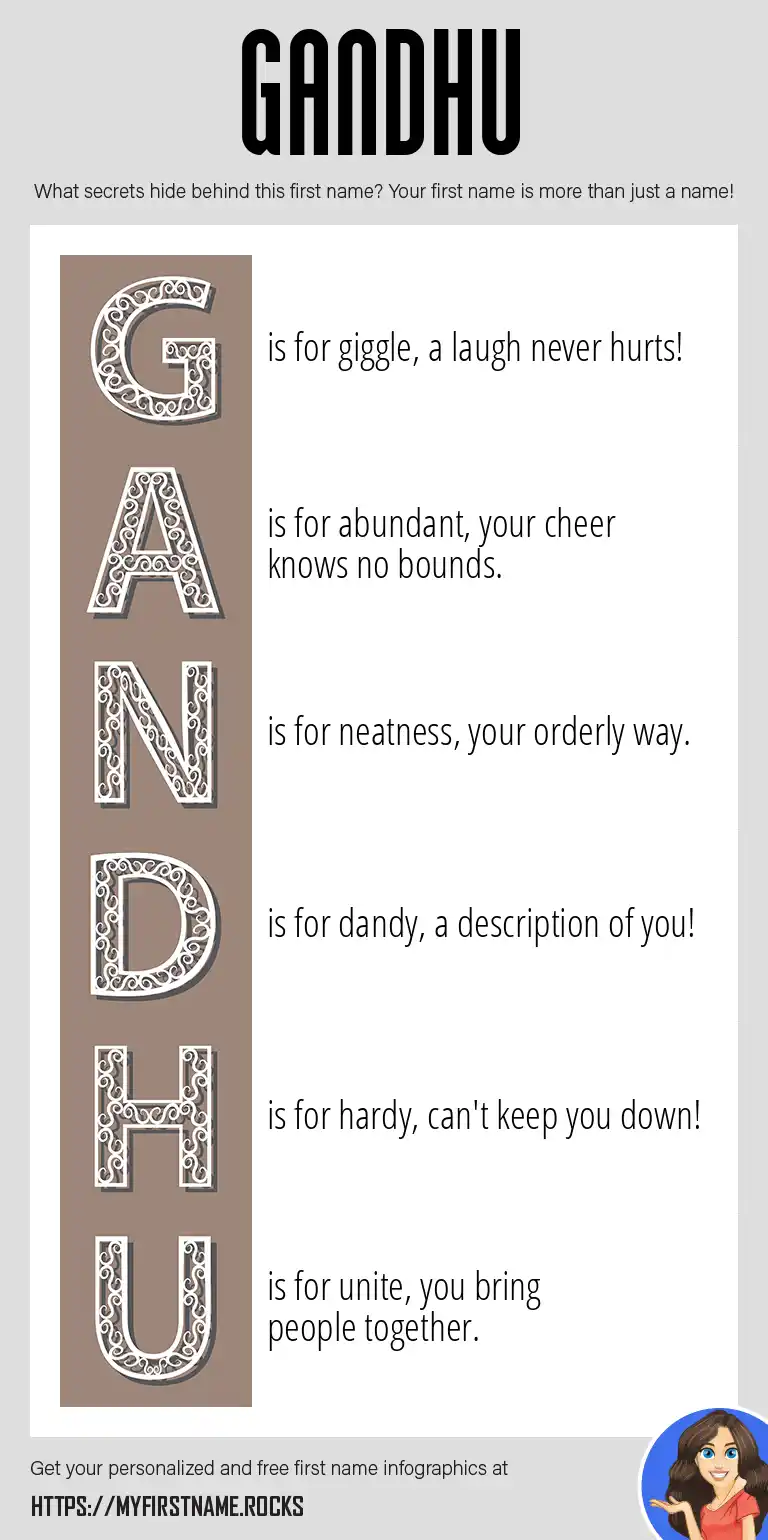 GANDHU

What secrets hide behind this first name? Your first name is more than just a name!

G is for giggle, a laugh never hurts!

A is for abundant, your cheer knows no bounds.

N is for neatness, your orderly way.

D is for dandy, a description of you!

H is for hardy, can't keep you down!

U is for unite, you bring people together.

Get your personalized and free first name infographics at

HTTPS://MYFIRSTNAME.ROCKS