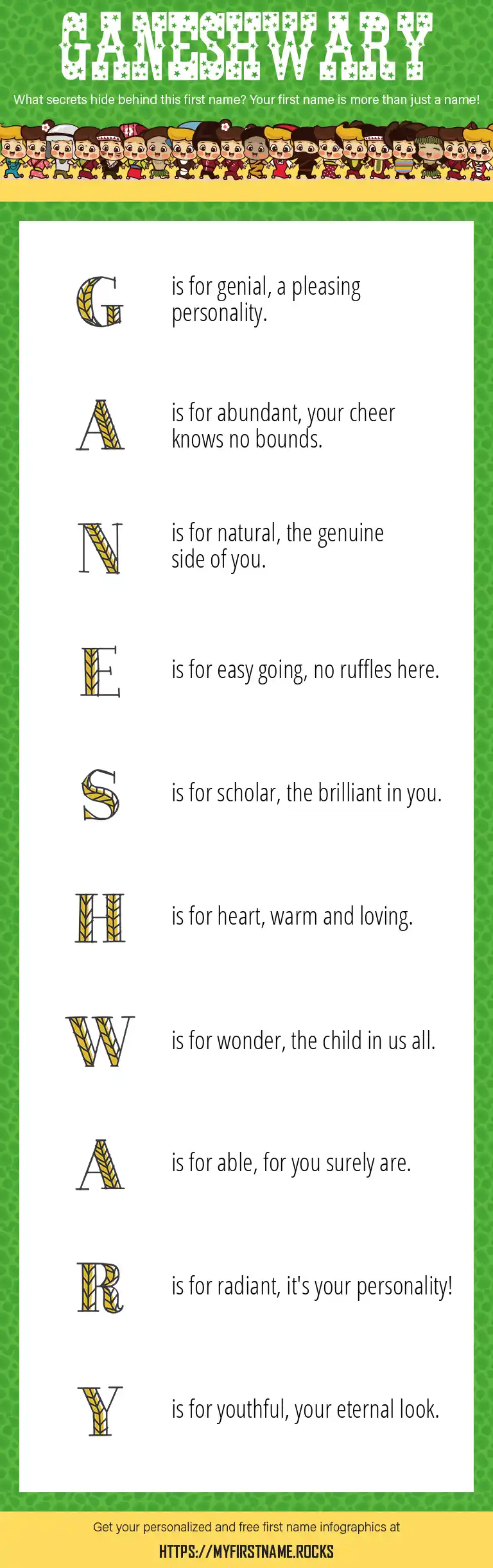 GANESHWARY

What secrets hide behind this first name? Your first name is more than just a name!

G is for genial, a pleasing personality.

A is for abundant, your cheer knows no bounds.

N is for natural, the genuine side of you.

E is for easy going, no ruffles here.

S is for scholar, the brilliant in you.

H is for heart, warm and loving.

W is for wonder, the child in us all.

A is for able, for you surely are.

R is for radiant, it's your personality!

Y is for youthful, your eternal look.

Get your personalized and free first name infographics at

HTTPS://MYFIRSTNAME.ROCKS