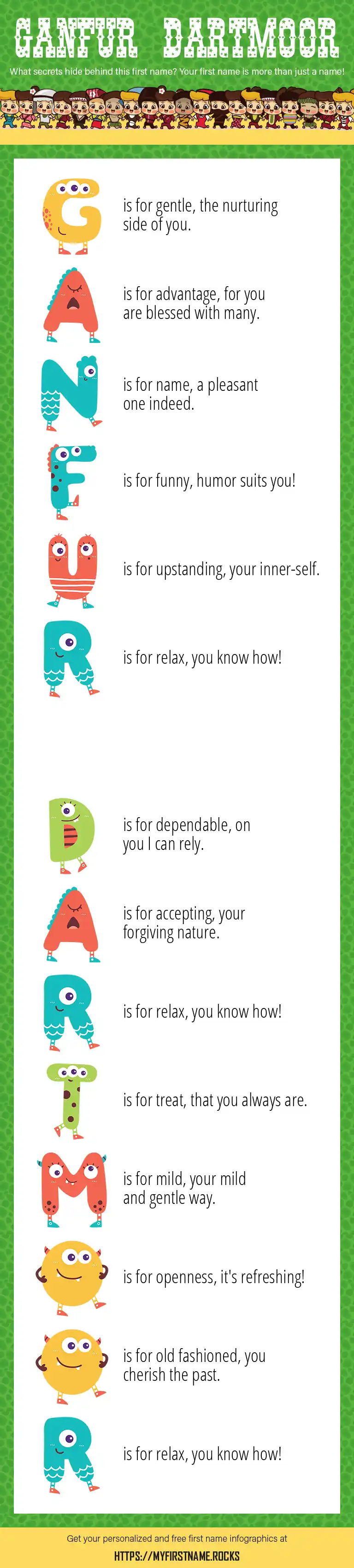 GANFUR DARTMOOR

What secrets hide behind this first name? Your first name is more than just a name!

G is for gentle, the nurturing side of you.

A is for advantage, for you are blessed with many.

N is for name, a pleasant one indeed.

F is for funny, humor suits you!

U is for upstanding, your inner-self.

R is for relax, you know how!

D is for dependable, on you I can rely.

A is for accepting, your forgiving nature.

R is for relax, you know how!

T is for treat, that you always are.

M is for mild, your mild and gentle way.

O is for openness, it's refreshing!

O is for old fashioned, you cherish the past.

R is for relax, you know how!

Get your personalized and free first name infographics at

HTTPS://MYFIRSTNAME.ROCKS