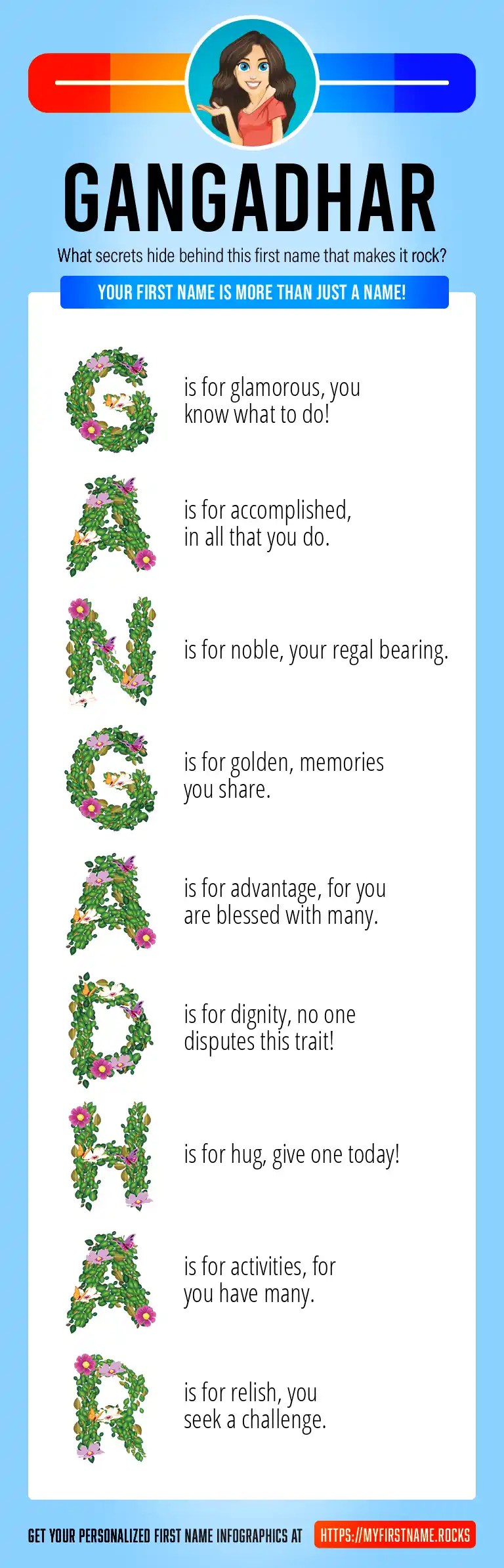 GANGADHAR

What secrets hide behind this first name that makes it rock?

YOUR FIRST NAME IS MORE THAN JUST A NAME!

G is for glamorous, you know what to do!

A is for accomplished, in all that you do.

N is for noble, your regal bearing.

G is for golden, memories you share.

A is for advantage, for you are blessed with many.

D is for dignity, no one disputes this trait!

H is for hug, give one today!

A is for activities, for you have many.

R is for relish, you seek a challenge.

GET YOUR PERSONALIZED FIRST NAME INFOGRAPHICS AT HTTPS://MYFIRSTNAME.ROCKS