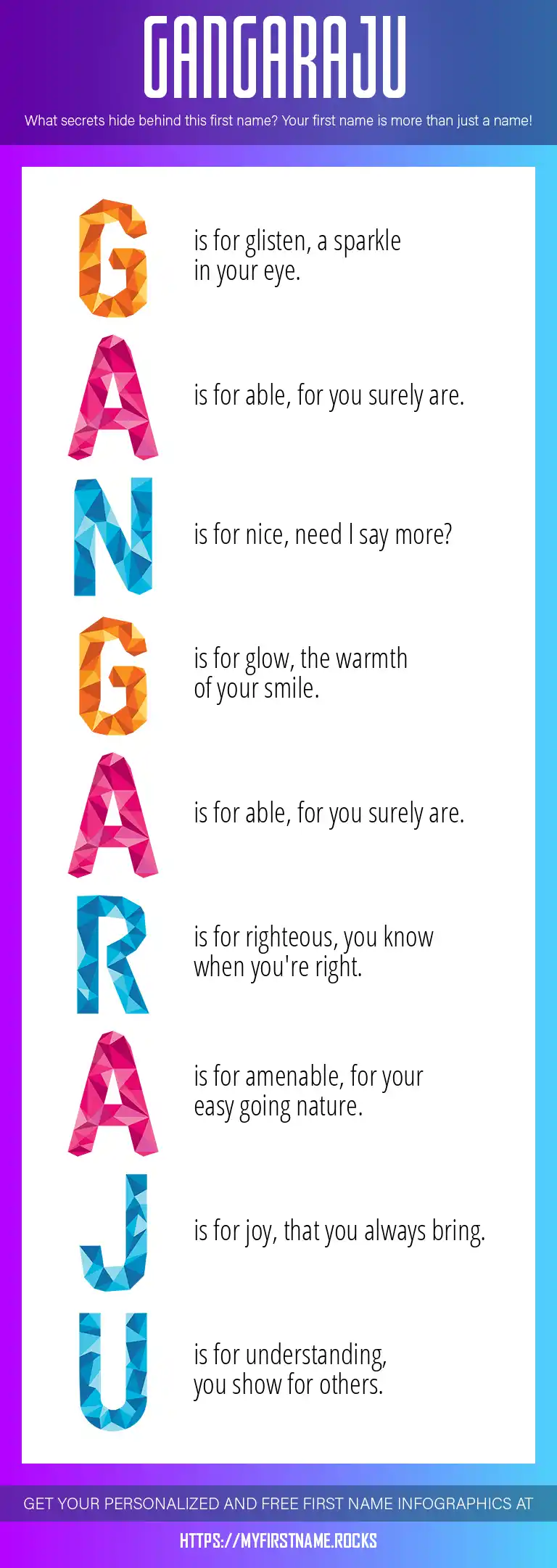 GANGARAJU

What secrets hide behind this first name? Your first name is more than just a name!

G is for glisten, a sparkle in your eye.

A is for able, for you surely are.

N is for nice, need I say more?

G is for glow, the warmth of your smile.

A is for able, for you surely are.

R is for righteous, you know when you're right.

A is for amenable, for your easy going nature.

J is for joy, that you always bring.

U is for understanding, you show for others.

GET YOUR PERSONALIZED AND FREE FIRST NAME INFOGRAPHICS AT

HTTPS://MYFIRSTNAME.ROCKS