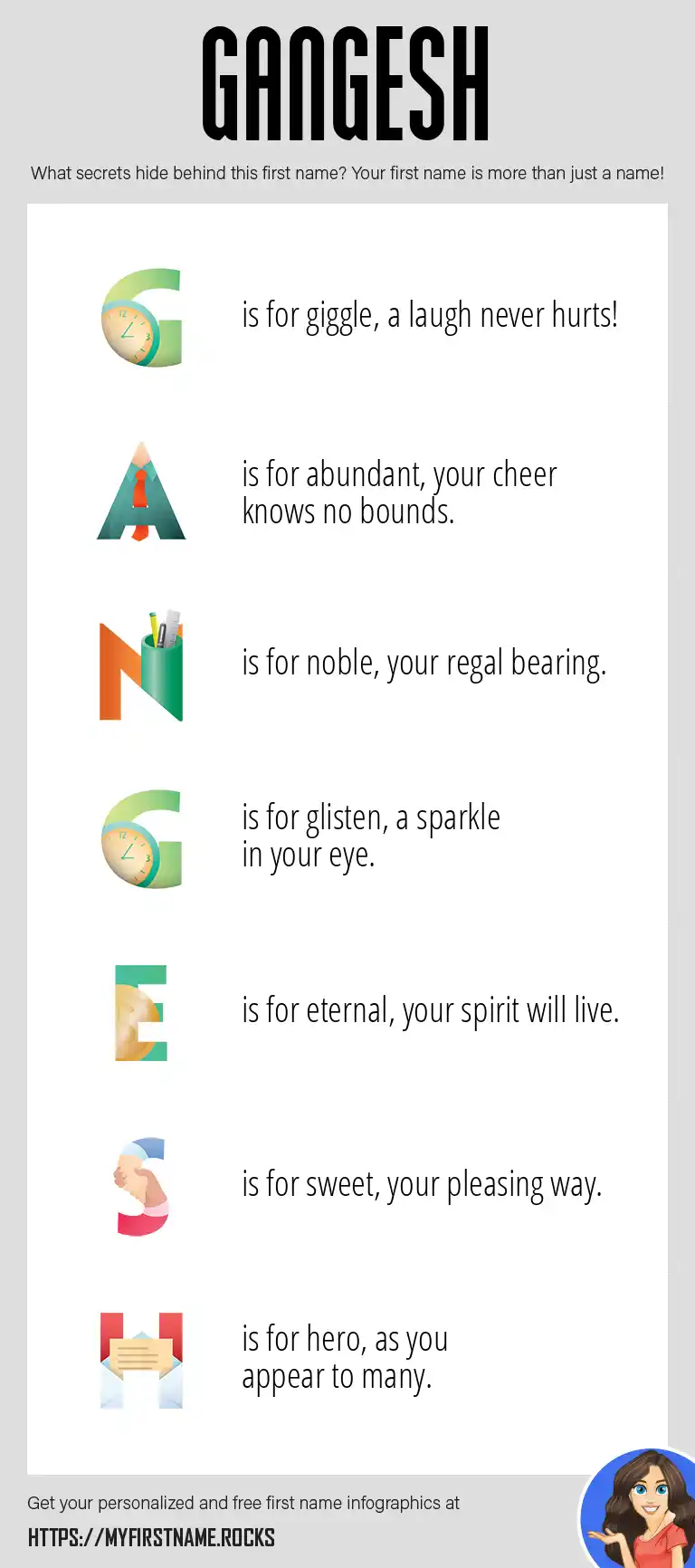 GANGESH

What secrets hide behind this first name? Your first name is more than just a name!

G is for giggle, a laugh never hurts!

A is for abundant, your cheer knows no bounds.

N is for noble, your regal bearing.

G is for glisten, a sparkle in your eye.

E is for eternal, your spirit will live.

S is for sweet, your pleasing way.

H is for hero, as you appear to many.

Get your personalized and free first name infographics at

HTTPS://MYFIRSTNAME.ROCKS