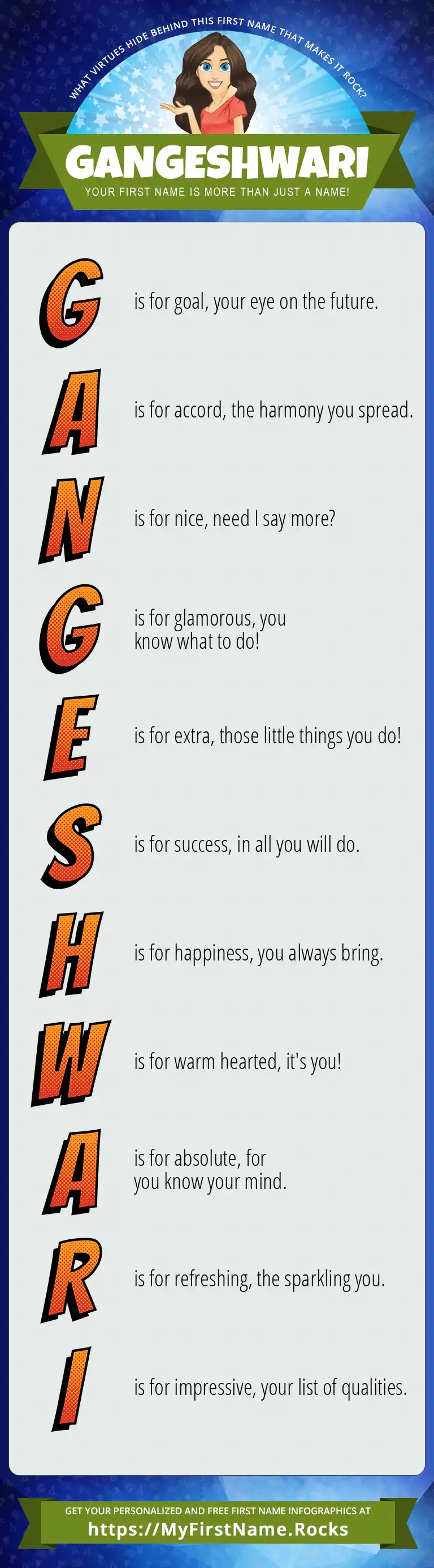 WHAT VIRTUES HIDE BEHIND THIS FIRST NAME THAT MAKES IT ROCK?

GANGESHWARI

YOUR FIRST NAME IS MORE THAN JUST A NAME!

G is for goal, your eye on the future.

A is for accord, the harmony you spread.

N is for nice, need I say more?

G is for glamorous, you know what to do!

E is for extra, those little things you do!

S is for success, in all you will do.

H is for happiness, you always bring.

W is for warm hearted, it's you!

A is for absolute, for you know your mind.

R is for refreshing, the sparkling you.

I is for impressive, your list of qualities.

GET YOUR PERSONALIZED AND FREE FIRST NAME INFOGRAPHICS AT
https://MyFirstName.Rocks