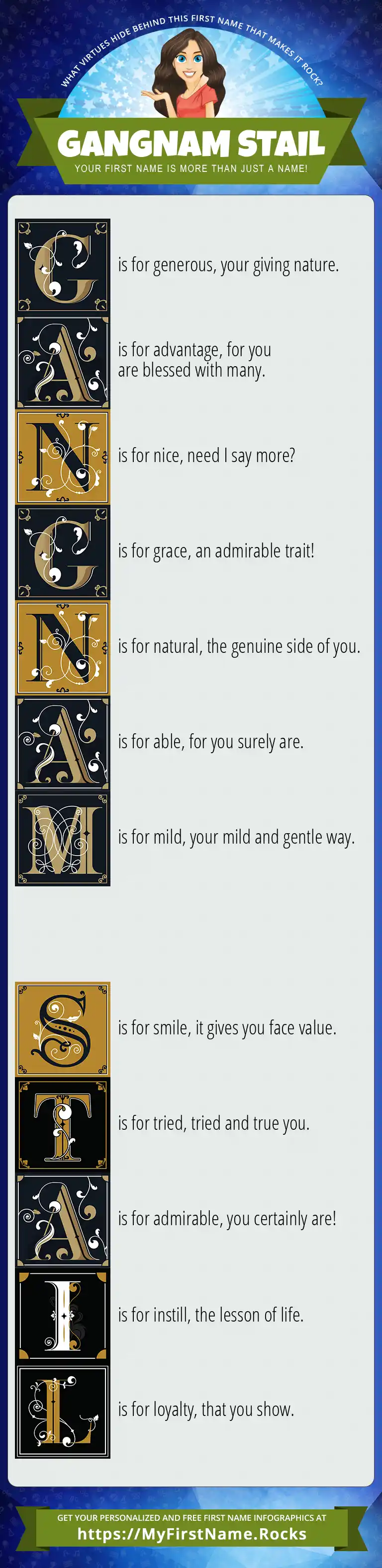 WHAT VIRTUES HIDE BEHIND THIS FIRST NAME THAT MAKES IT ROCK?

GANGNAM STAIL

YOUR FIRST NAME IS MORE THAN JUST A NAME!

G is for generous, your giving nature.

A is for advantage, for you are blessed with many.

N is for nice, need I say more?

G is for grace, an admirable trait!

N is for natural, the genuine side of you.

A is for able, for you surely are.

M is for mild, your mild and gentle way.

S is for smile, it gives you face value.

T is for tried, tried and true you.

A is for admirable, you certainly are!

I is for instill, the lesson of life.

L is for loyalty, that you show.

GET YOUR PERSONALIZED AND FREE FIRST NAME INFOGRAPHICS AT
https://MyFirstName.Rocks