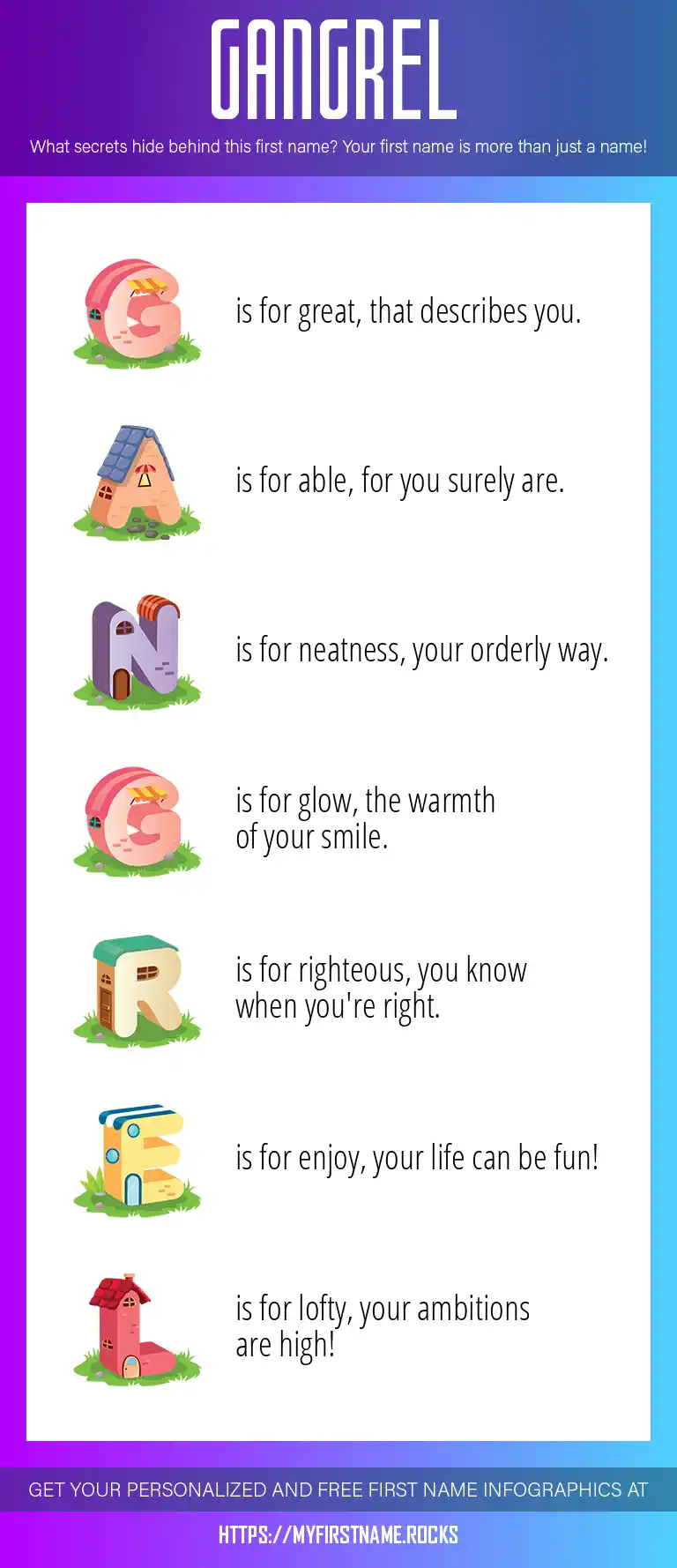 GANGREL

What secrets hide behind this first name? Your first name is more than just a name!

G is for great, that describes you.

A is for able, for you surely are.

N is for neatness, your orderly way.

G is for glow, the warmth of your smile.

R is for righteous, you know when you're right.

E is for enjoy, your life can be fun!

L is for lofty, your ambitions are high!

GET YOUR PERSONALIZED AND FREE FIRST NAME INFOGRAPHICS AT

HTTPS://MYFIRSTNAME.ROCKS