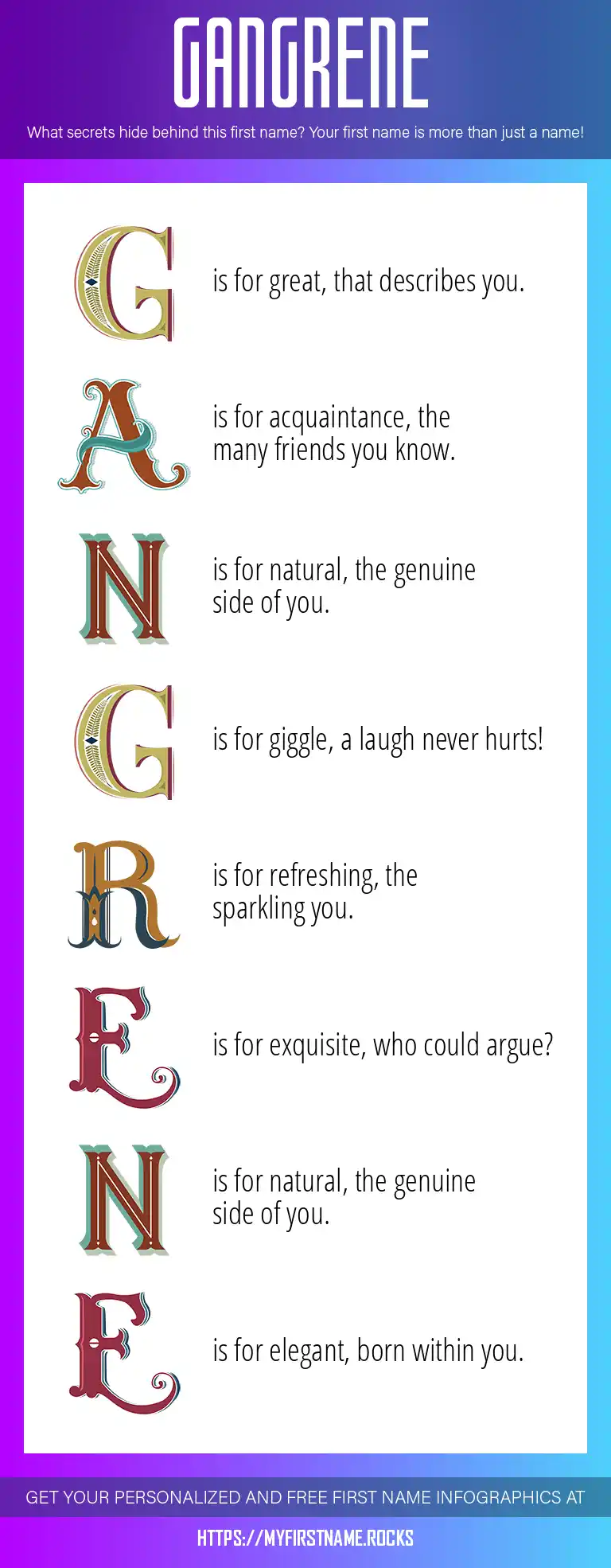 GANGRENE

What secrets hide behind this first name? Your first name is more than just a name!

G is for great, that describes you.

A is for acquaintance, the many friends you know.

N is for natural, the genuine side of you.

G is for giggle, a laugh never hurts!

R is for refreshing, the sparkling you.

E is for exquisite, who could argue?

N is for natural, the genuine side of you.

E is for elegant, born within you.

GET YOUR PERSONALIZED AND FREE FIRST NAME INFOGRAPHICS AT

HTTPS://MYFIRSTNAME.ROCKS