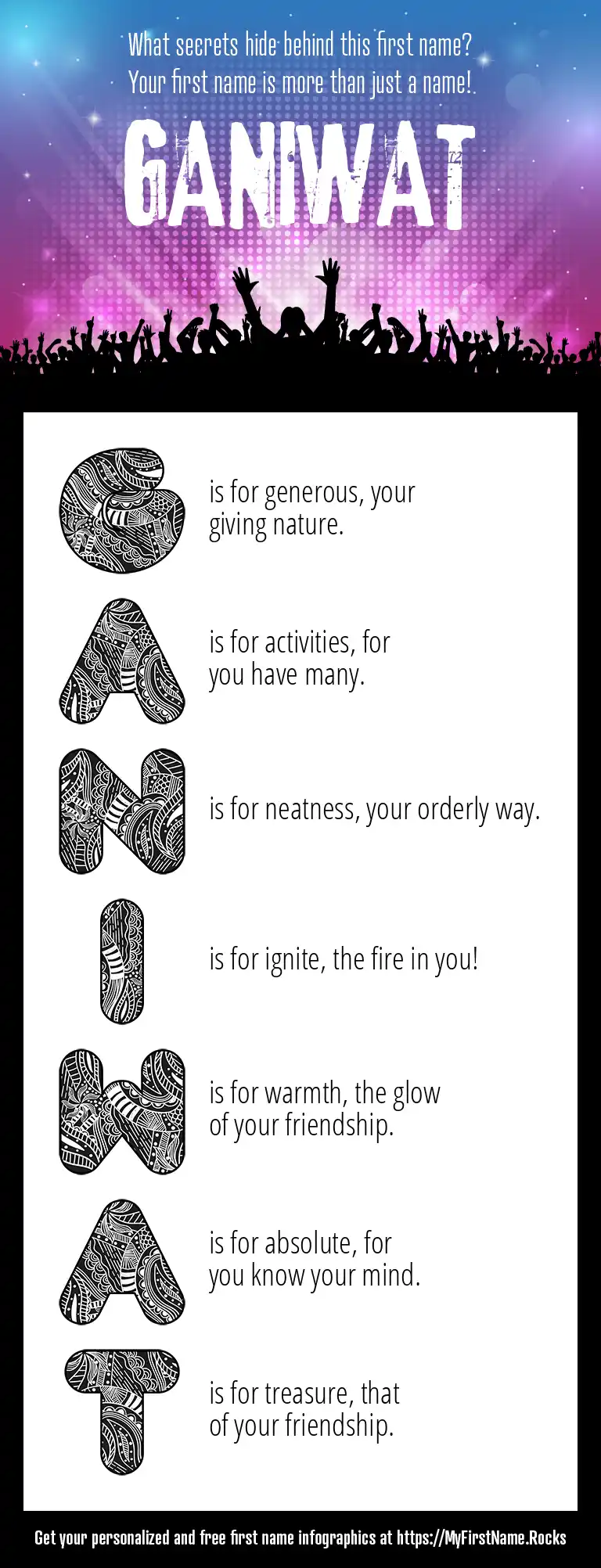 What secrets hide behind this first name?
Your first name is more than just a name!

GANIWAT

G is for generous, your giving nature.

A is for activities, for you have many.

N is for neatness, your orderly way.

I is for ignite, the fire in you!

W is for warmth, the glow of your friendship.

A is for absolute, for you know your mind.

T is for treasure, that of your friendship.

Get your personalized and free first name infographics at https://MyFirstName.Rocks