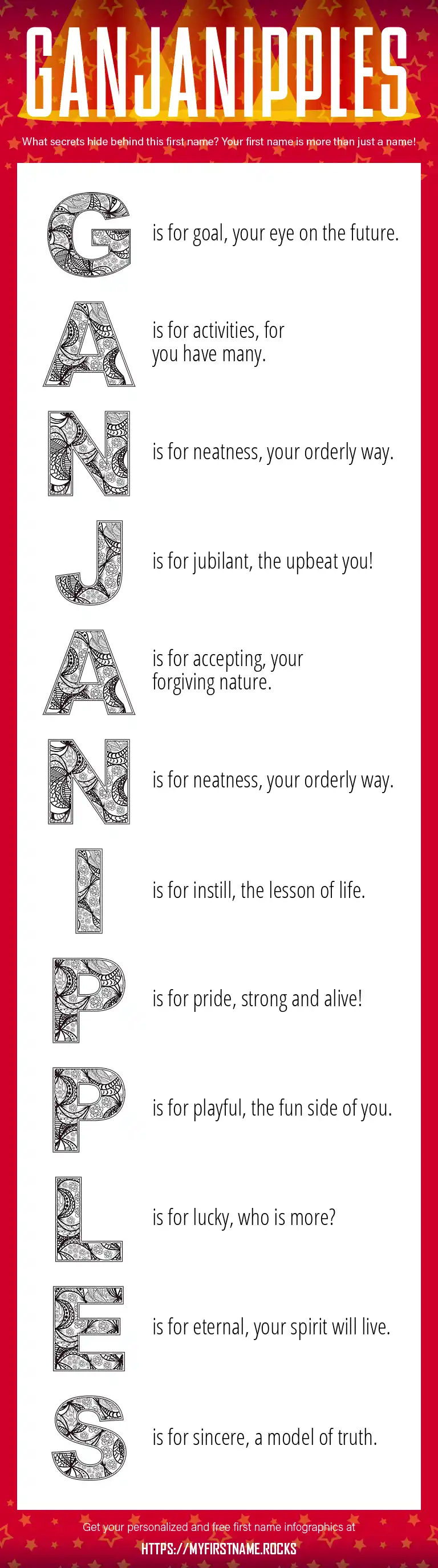 GANJANIPPLES

What secrets hide behind this first name? Your first name is more than just a name!

G is for goal, your eye on the future.

A is for activities, for you have many.

N is for neatness, your orderly way.

J is for jubilant, the upbeat you!

A is for accepting, your forgiving nature.

N is for neatness, your orderly way.

I is for instill, the lesson of life.

P is for pride, strong and alive!

P is for playful, the fun side of you.

L is for lucky, who is more?

E is for eternal, your spirit will live.

S is for sincere, a model of truth.

Get your personalized and free first name infographics at

HTTPS://MYFIRSTNAME.ROCKS