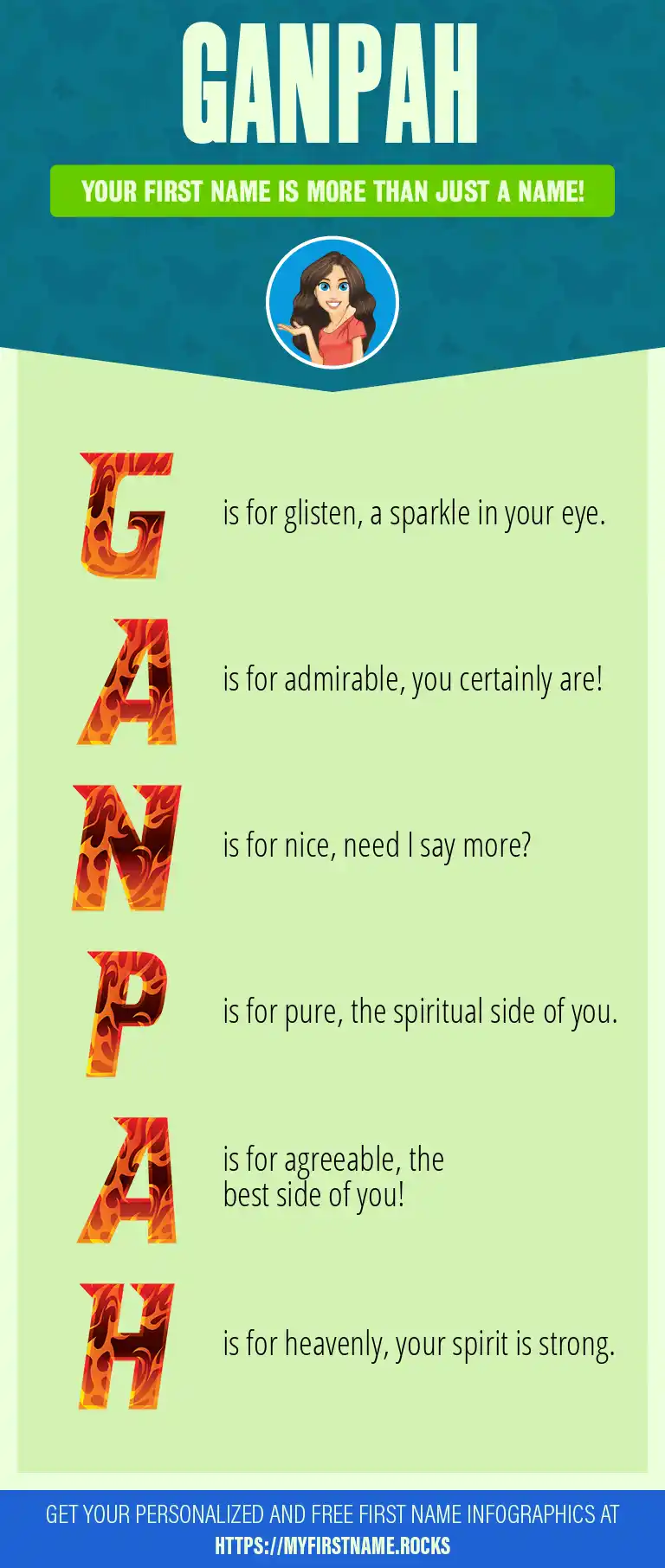 GANPAH

YOUR FIRST NAME IS MORE THAN JUST A NAME!

G is for glisten, a sparkle in your eye.

A is for admirable, you certainly are!

N is for nice, need I say more?

P is for pure, the spiritual side of you.

A is for agreeable, the best side of you!

H is for heavenly, your spirit is strong.

GET YOUR PERSONALIZED AND FREE FIRST NAME INFOGRAPHICS AT HTTPS://MYFIRSTNAME.ROCKS