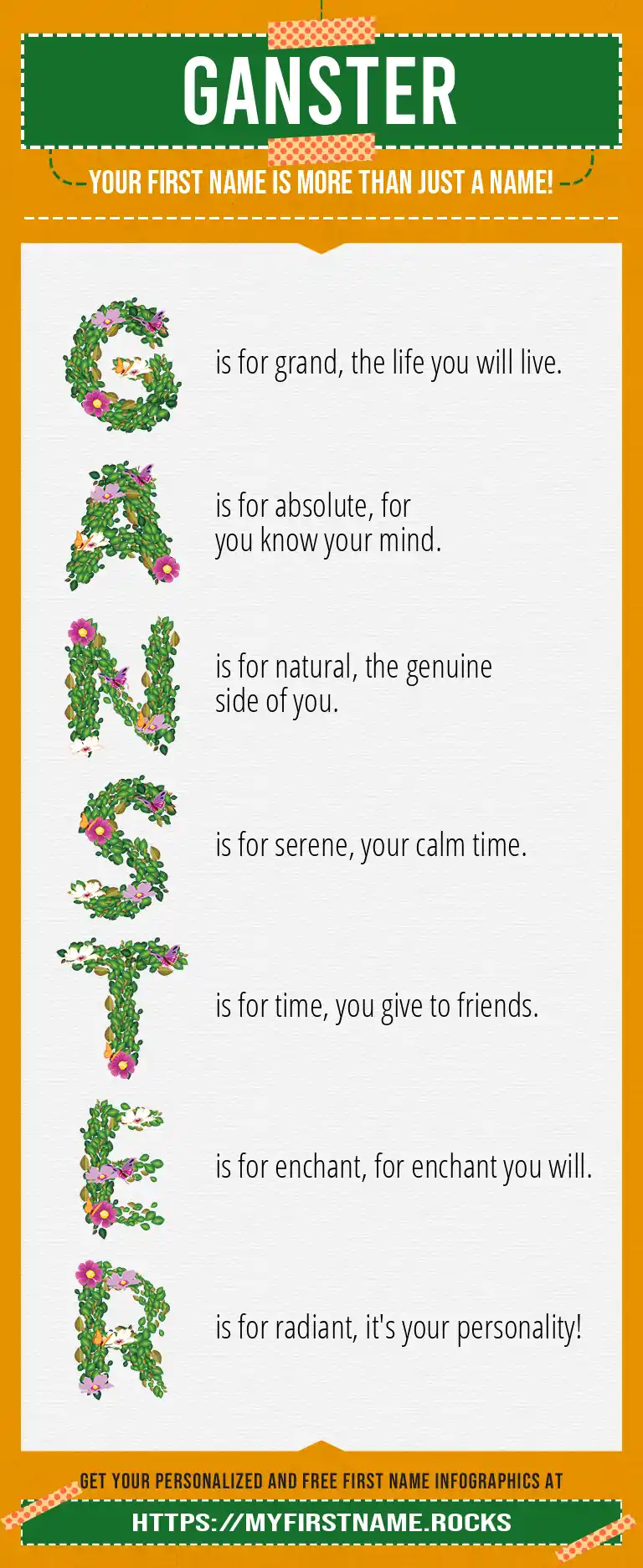 GANSTER

YOUR FIRST NAME IS MORE THAN JUST A NAME!

G is for grand, the life you will live.

A is for absolute, for you know your mind.

N is for natural, the genuine side of you.

S is for serene, your calm time.

T is for time, you give to friends.

E is for enchant, for enchant you will.

R is for radiant, it's your personality!

GET YOUR PERSONALIZED AND FREE FIRST NAME INFOGRAPHICS AT

HTTPS://MYFIRSTNAME.ROCKS