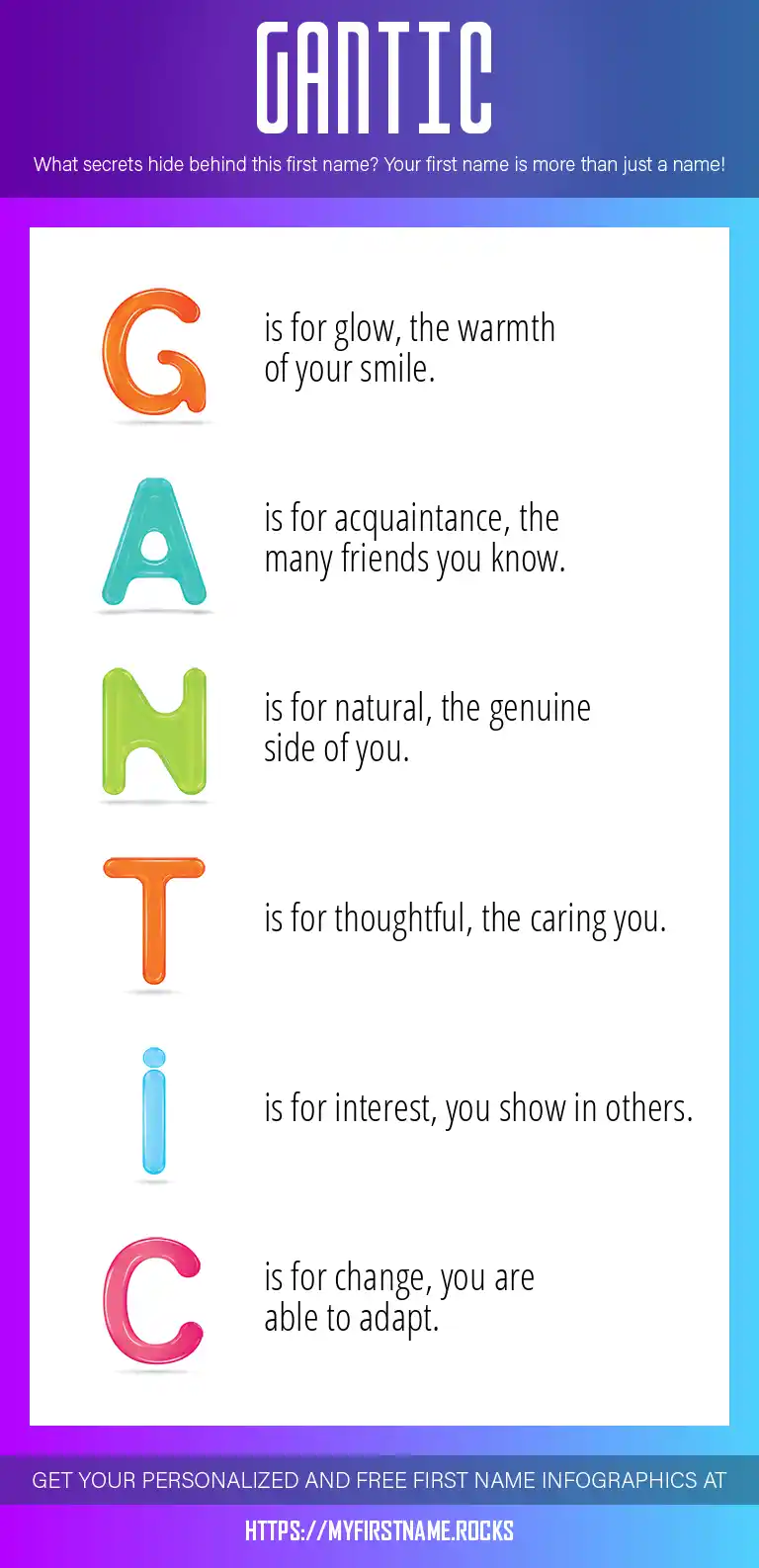 GANTIC

What secrets hide behind this first name? Your first name is more than just a name!

G is for glow, the warmth of your smile.

A is for acquaintance, the many friends you know.

N is for natural, the genuine side of you.

T is for thoughtful, the caring you.

i is for interest, you show in others.

C is for change, you are able to adapt.

GET YOUR PERSONALIZED AND FREE FIRST NAME INFOGRAPHICS AT

HTTPS://MYFIRSTNAME.ROCKS