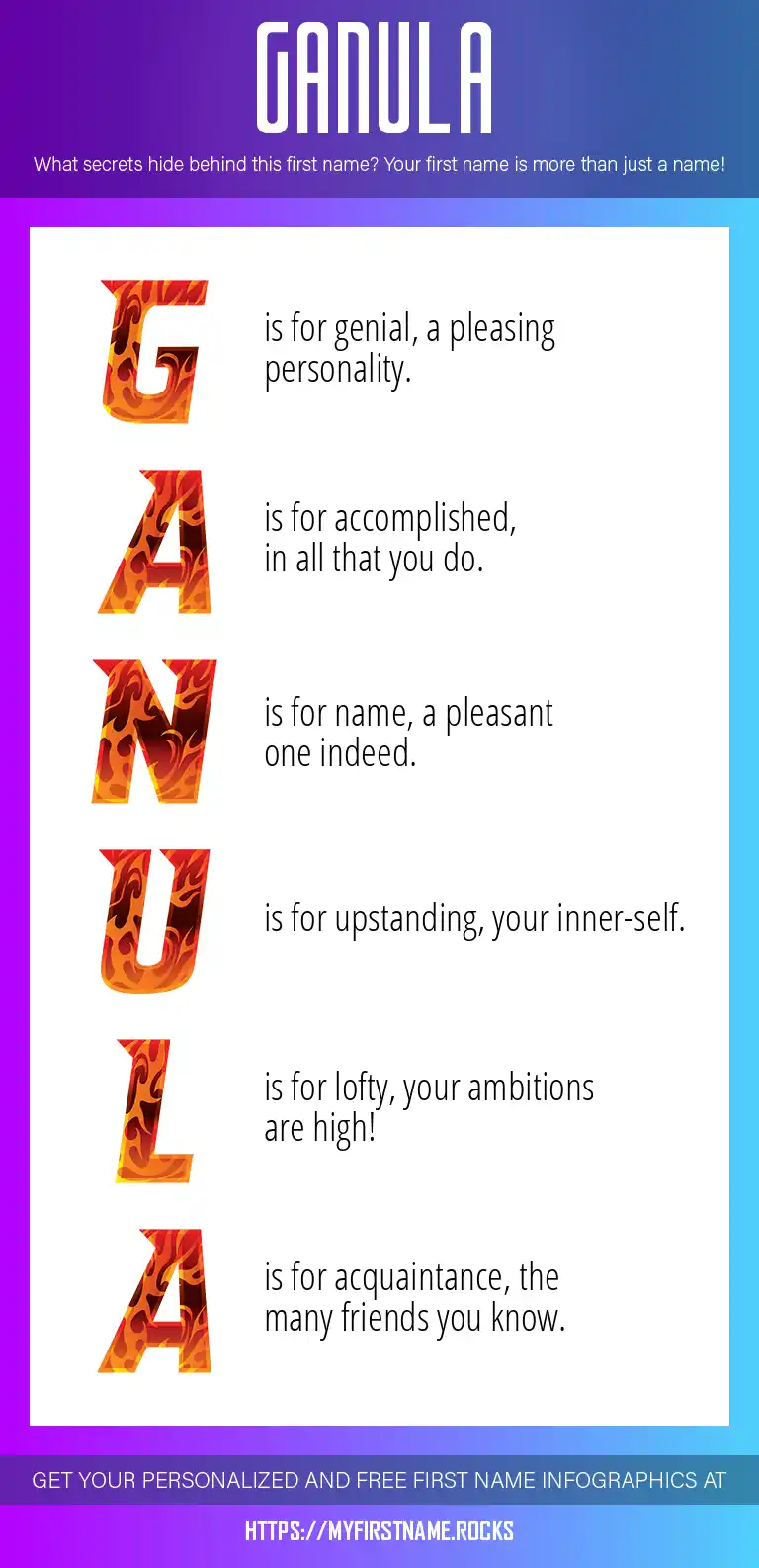 GANULA

What secrets hide behind this first name? Your first name is more than just a name!

G is for genial, a pleasing personality.

A is for accomplished, in all that you do.

N is for name, a pleasant one indeed.

U is for upstanding, your inner-self.

L is for lofty, your ambitions are high!

A is for acquaintance, the many friends you know.

GET YOUR PERSONALIZED AND FREE FIRST NAME INFOGRAPHICS AT

HTTPS://MYFIRSTNAME.ROCKS