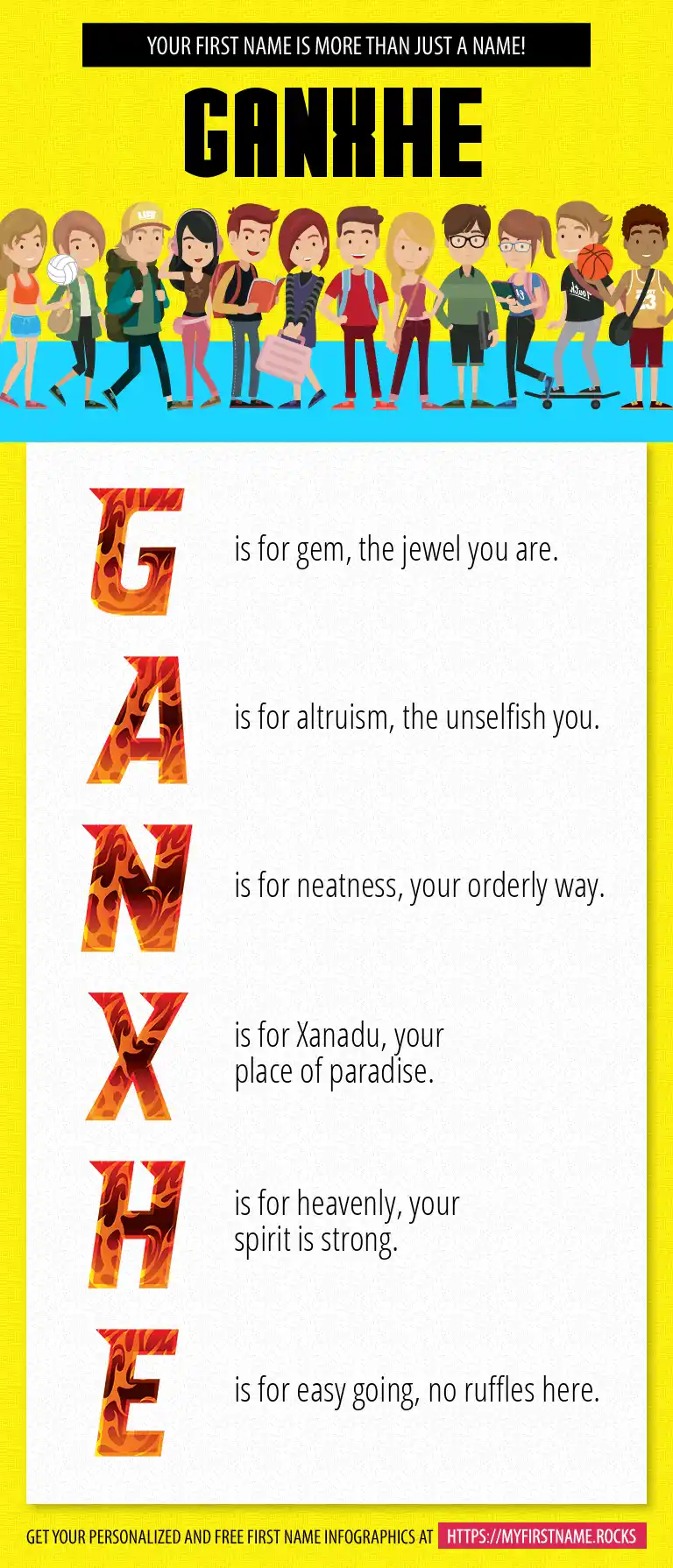 YOUR FIRST NAME IS MORE THAN JUST A NAME!

GANXHE

G is for gem, the jewel you are.

A is for altruism, the unselfish you.

N is for neatness, your orderly way.

X is for Xanadu, your place of paradise.

H is for heavenly, your spirit is strong.

E is for easy going, no ruffles here.

GET YOUR PERSONALIZED AND FREE FIRST NAME INFOGRAPHICS AT HTTPS://MYFIRSTNAME.ROCKS