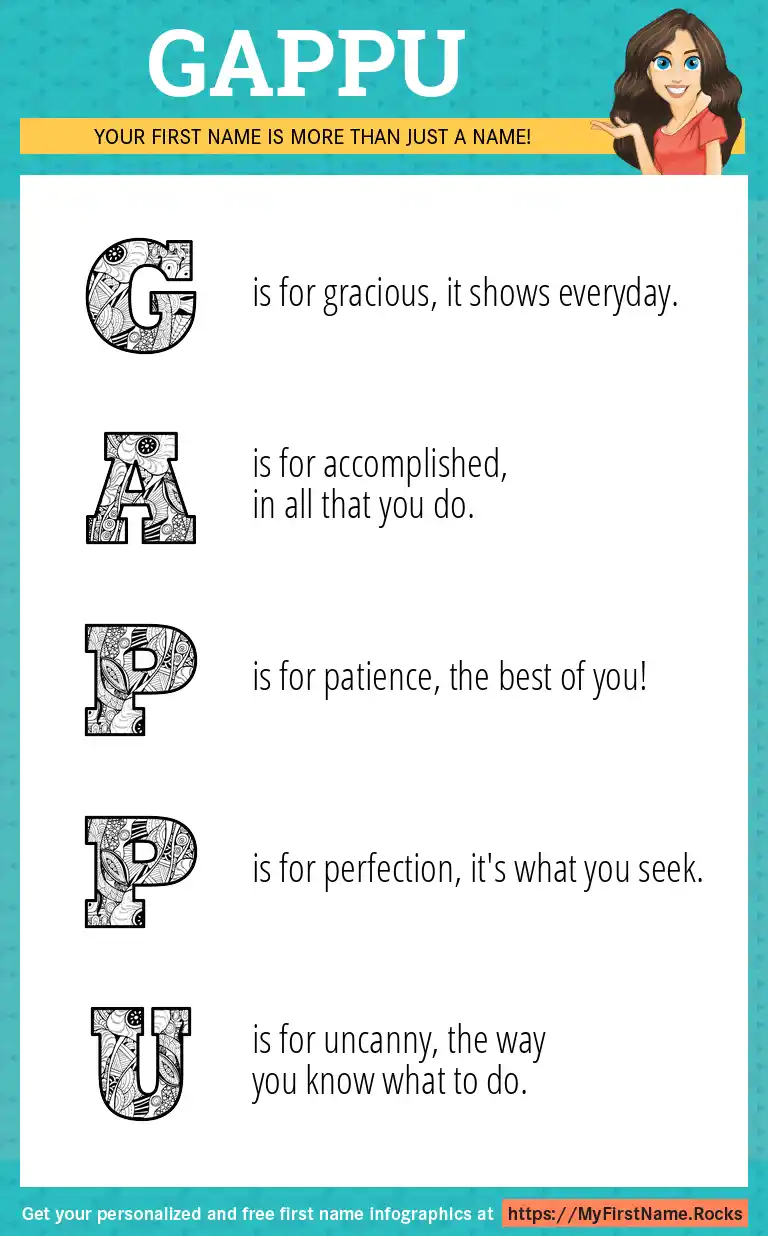 GAPPU

YOUR FIRST NAME IS MORE THAN JUST A NAME!

G is for gracious, it shows everyday.

A is for accomplished, in all that you do.

P is for patience, the best of you!

P is for perfection, it's what you seek.

U is for uncanny, the way you know what to do.

Get your personalized and free first name infographics at https://MyFirstName.Rocks