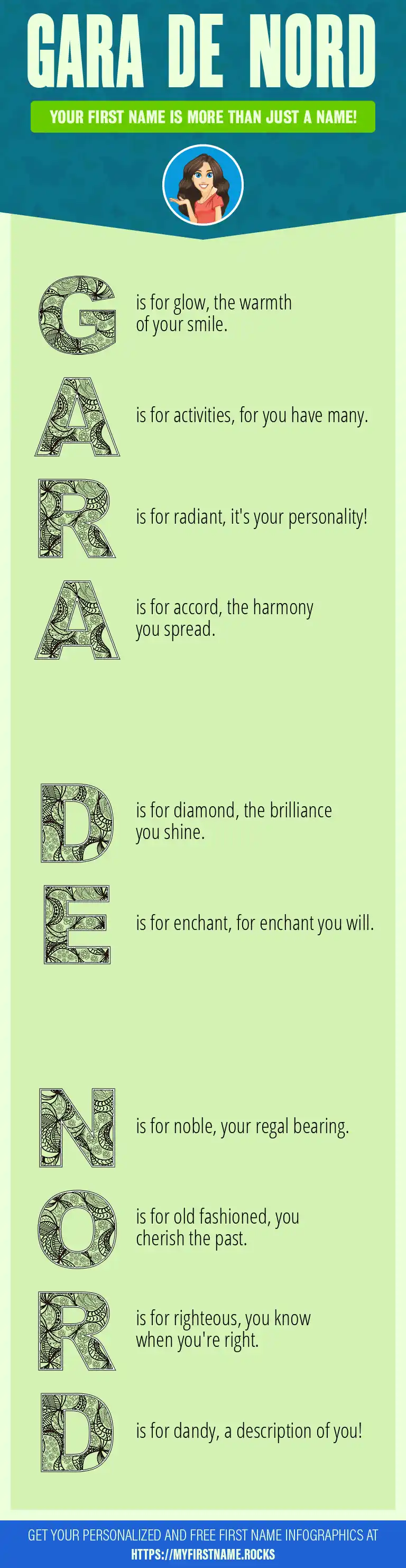 GARA DE NORD

YOUR FIRST NAME IS MORE THAN JUST A NAME!

G is for glow, the warmth of your smile.

A is for activities, for you have many.

R is for radiant, it's your personality!

A is for accord, the harmony you spread.

D is for diamond, the brilliance you shine.

E is for enchant, for enchant you will.

N is for noble, your regal bearing.

O is for old fashioned, you cherish the past.

R is for righteous, you know when you're right.

D is for dandy, a description of you!

GET YOUR PERSONALIZED AND FREE FIRST NAME INFOGRAPHICS AT HTTPS://MYFIRSTNAME.ROCKS