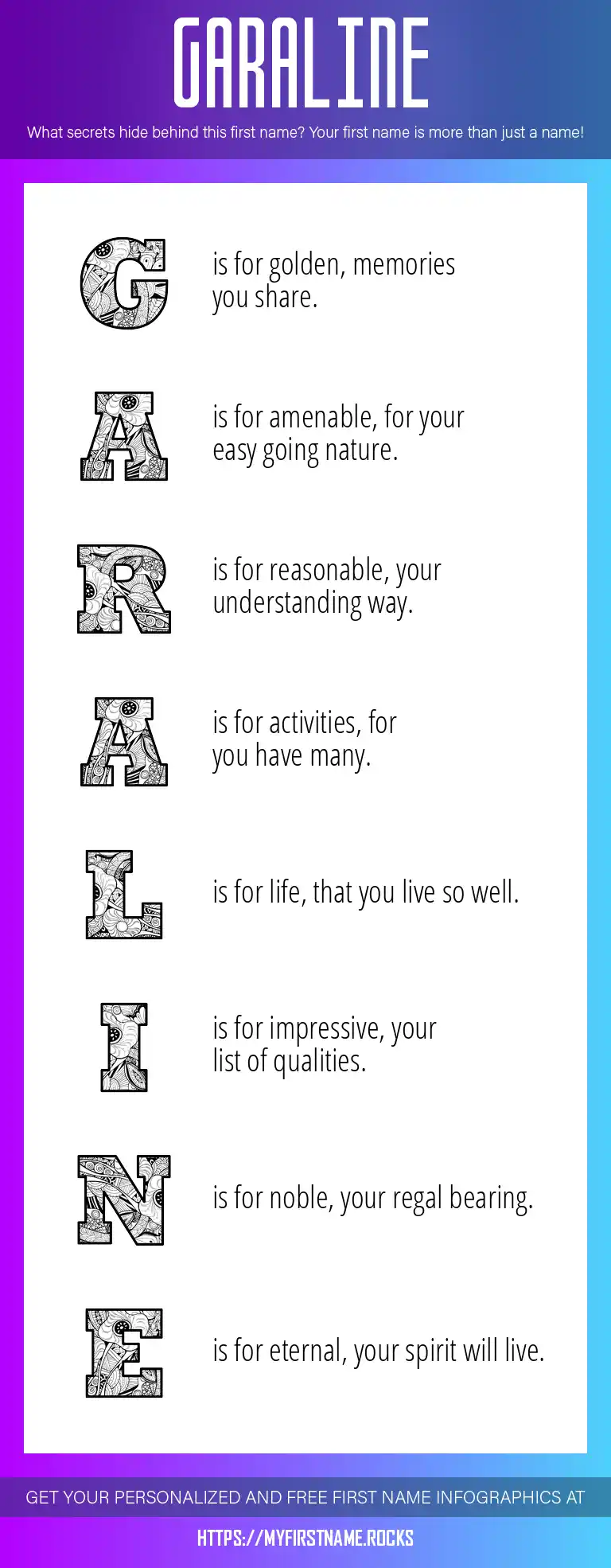 GARALINE

What secrets hide behind this first name? Your first name is more than just a name!

G is for golden, memories you share.

A is for amenable, for your easy going nature.

R is for reasonable, your understanding way.

A is for activities, for you have many.

L is for life, that you live so well.

I is for impressive, your list of qualities.

N is for noble, your regal bearing.

E is for eternal, your spirit will live.

GET YOUR PERSONALIZED AND FREE FIRST NAME INFOGRAPHICS AT

HTTPS://MYFIRSTNAME.ROCKS