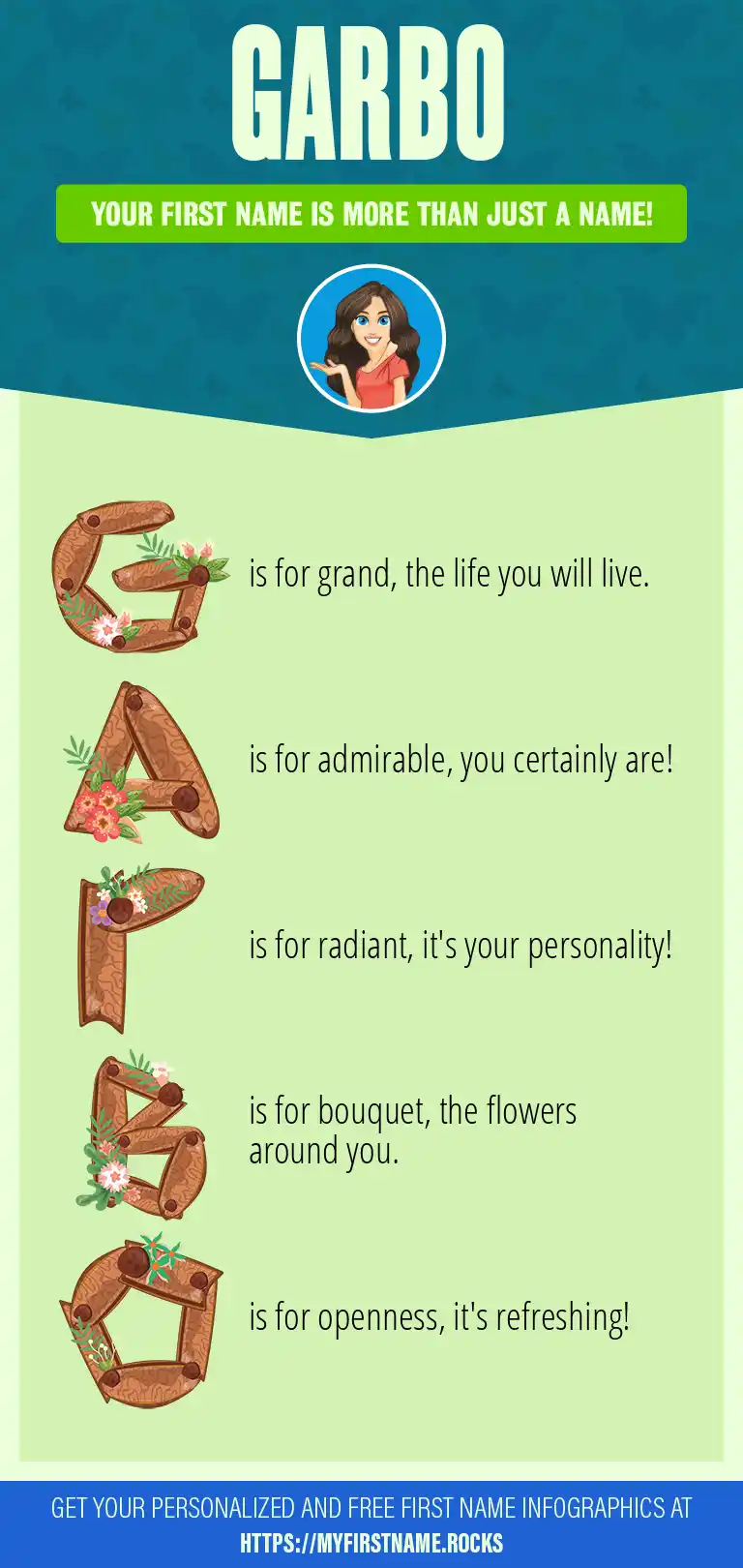 GARBO

YOUR FIRST NAME IS MORE THAN JUST A NAME!

G is for grand, the life you will live.

A is for admirable, you certainly are!

R is for radiant, it's your personality!

B is for bouquet, the flowers around you.

O is for openness, it's refreshing!

GET YOUR PERSONALIZED AND FREE FIRST NAME INFOGRAPHICS AT HTTPS://MYFIRSTNAME.ROCKS