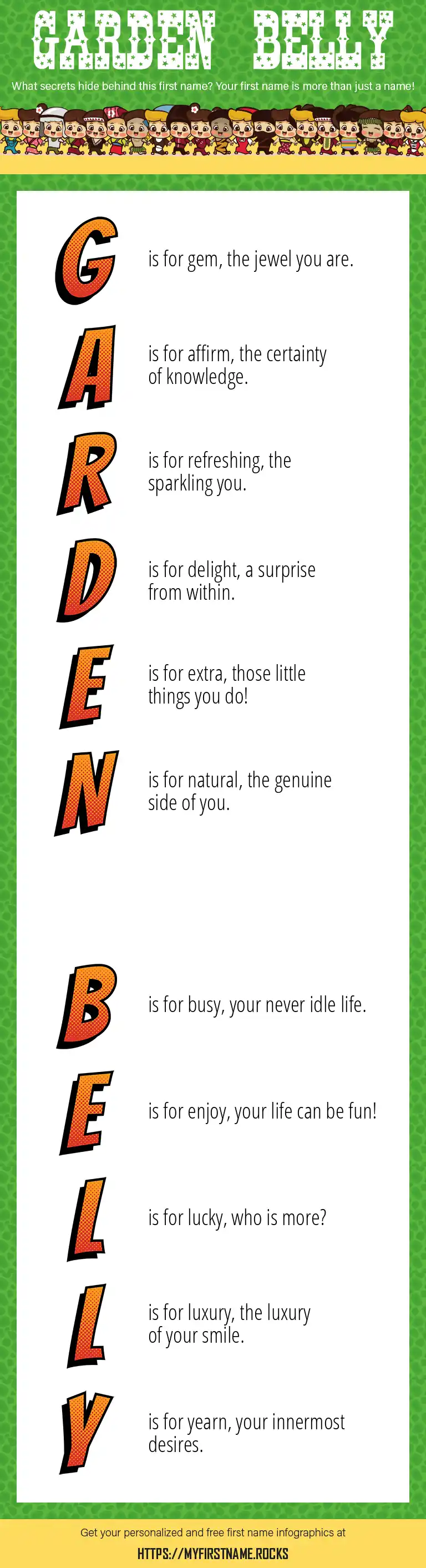 GARDEN BELLY

What secrets hide behind this first name? Your first name is more than just a name!

G is for gem, the jewel you are.

A is for affirm, the certainty of knowledge.

R is for refreshing, the sparkling you.

D is for delight, a surprise from within.

E is for extra, those little things you do!

N is for natural, the genuine side of you.

B is for busy, your never idle life.

E is for enjoy, your life can be fun!

L is for lucky, who is more?

L is for luxury, the luxury of your smile.

Y is for yearn, your innermost desires.

Get your personalized and free first name infographics at

HTTPS://MYFIRSTNAME.ROCKS