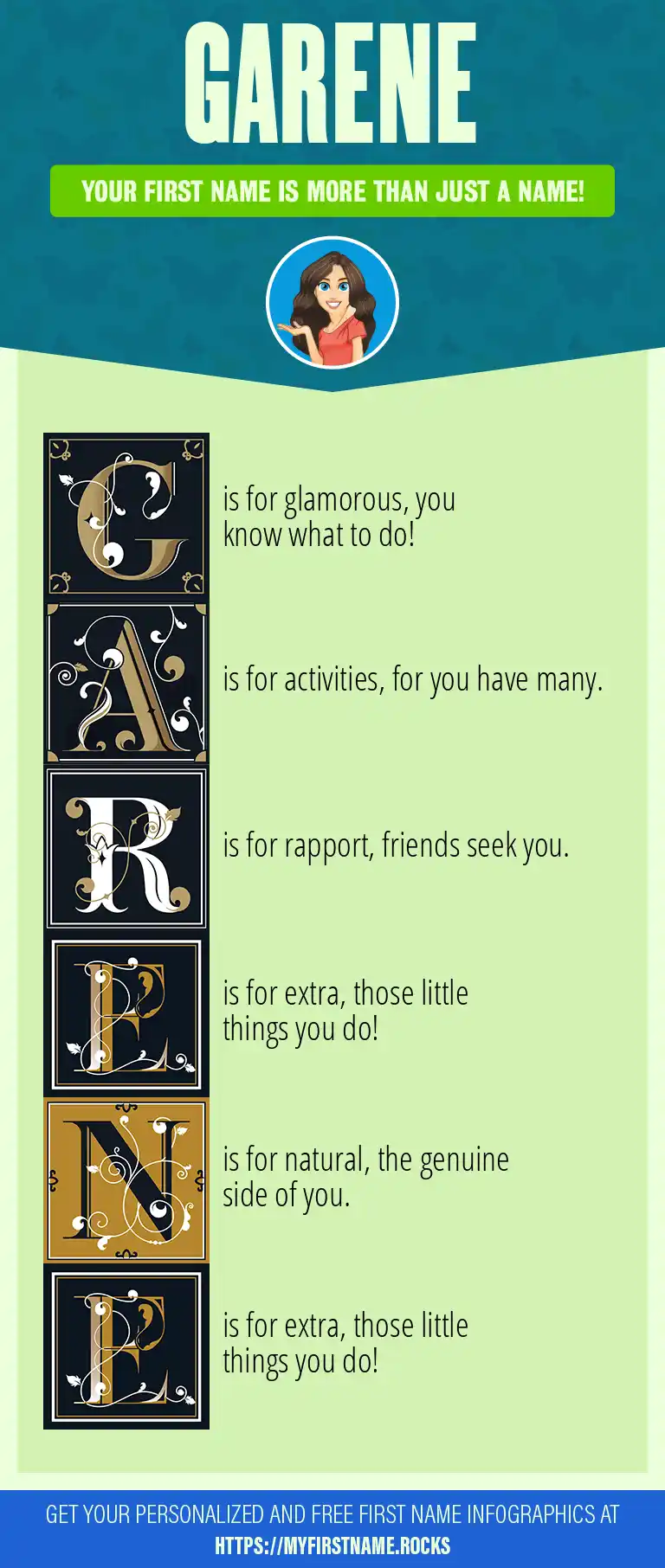 GARENE

YOUR FIRST NAME IS MORE THAN JUST A NAME!

G is for glamorous, you know what to do!

A is for activities, for you have many.

R is for rapport, friends seek you.

E is for extra, those little things you do!

N is for natural, the genuine side of you.

E is for extra, those little things you do!

GET YOUR PERSONALIZED AND FREE FIRST NAME INFOGRAPHICS AT HTTPS://MYFIRSTNAME.ROCKS