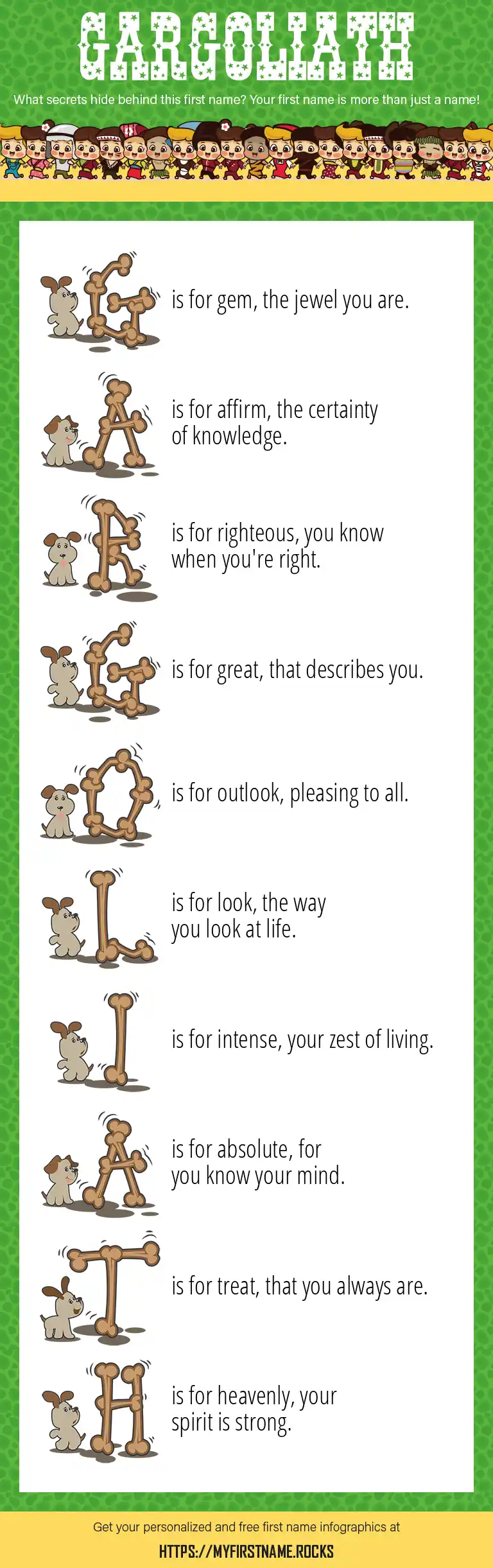 GARGOLIATH

What secrets hide behind this first name? Your first name is more than just a name!

G is for gem, the jewel you are.

A is for affirm, the certainty of knowledge.

R is for righteous, you know when you're right.

G is for great, that describes you.

O is for outlook, pleasing to all.

L is for look, the way you look at life.

I is for intense, your zest of living.

A is for absolute, for you know your mind.

T is for treat, that you always are.

H is for heavenly, your spirit is strong.

Get your personalized and free first name infographics at

HTTPS://MYFIRSTNAME.ROCKS