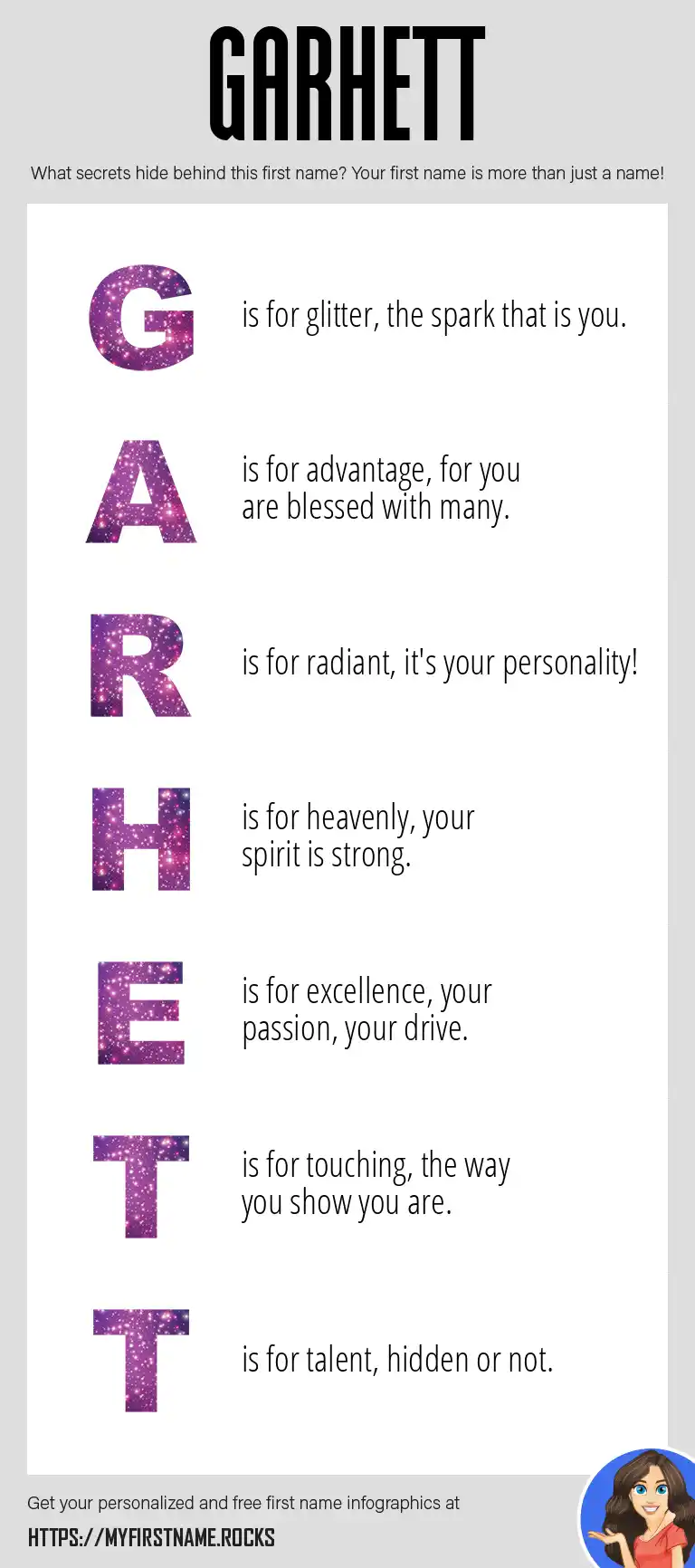 GARHETT

What secrets hide behind this first name? Your first name is more than just a name!

G is for glitter, the spark that is you.

A is for advantage, for you are blessed with many.

R is for radiant, it's your personality!

H is for heavenly, your spirit is strong.

E is for excellence, your passion, your drive.

T is for touching, the way you show you are.

T is for talent, hidden or not.

Get your personalized and free first name infographics at
HTTPS://MYFIRSTNAME.ROCKS