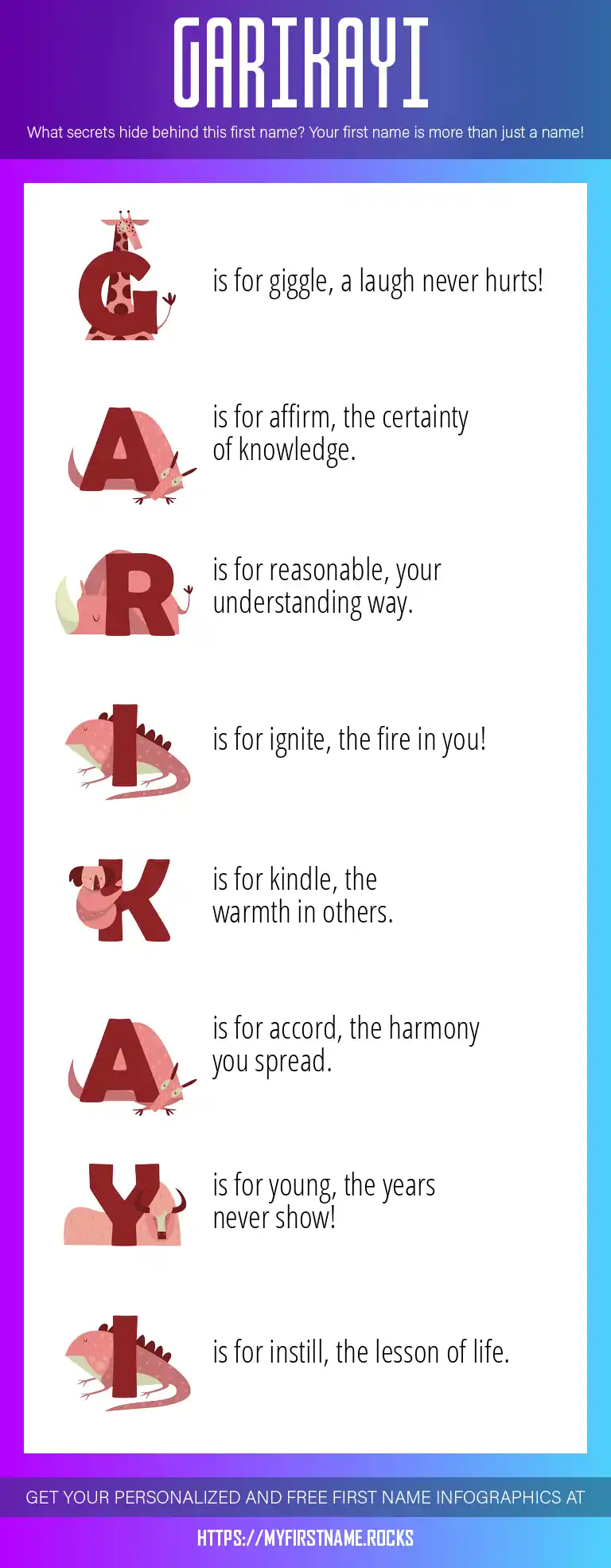 GARIKAYI

What secrets hide behind this first name? Your first name is more than just a name!

G is for giggle, a laugh never hurts!

A is for affirm, the certainty of knowledge.

R is for reasonable, your understanding way.

I is for ignite, the fire in you!

K is for kindle, the warmth in others.

A is for accord, the harmony you spread.

Y is for young, the years never show!

I is for instill, the lesson of life.

GET YOUR PERSONALIZED AND FREE FIRST NAME INFOGRAPHICS AT

HTTPS://MYFIRSTNAME.ROCKS