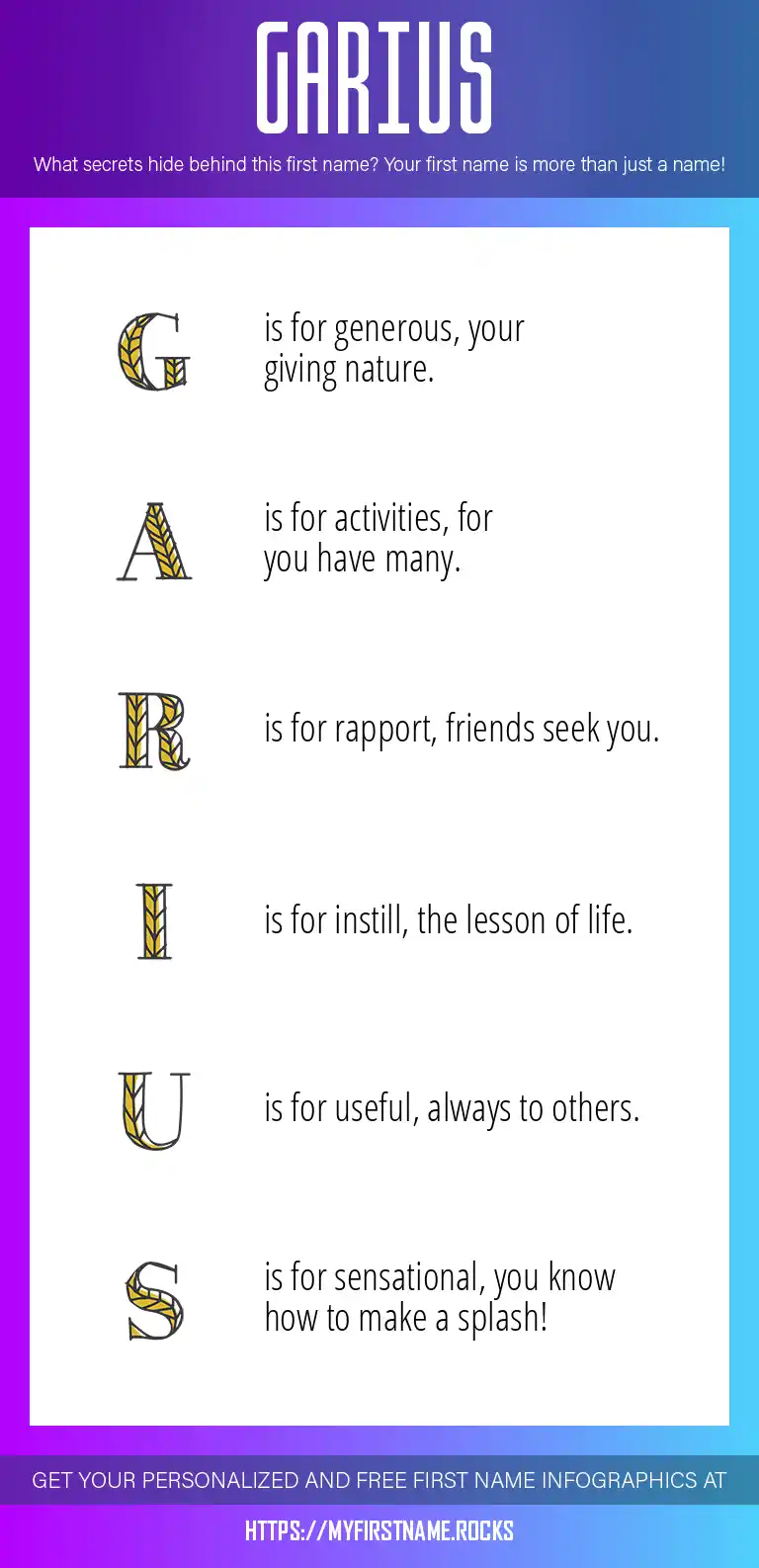 GARIUS

What secrets hide behind this first name? Your first name is more than just a name!

G is for generous, your giving nature.

A is for activities, for you have many.

R is for rapport, friends seek you.

I is for instill, the lesson of life.

U is for useful, always to others.

S is for sensational, you know how to make a splash!

GET YOUR PERSONALIZED AND FREE FIRST NAME INFOGRAPHICS AT

HTTPS://MYFIRSTNAME.ROCKS