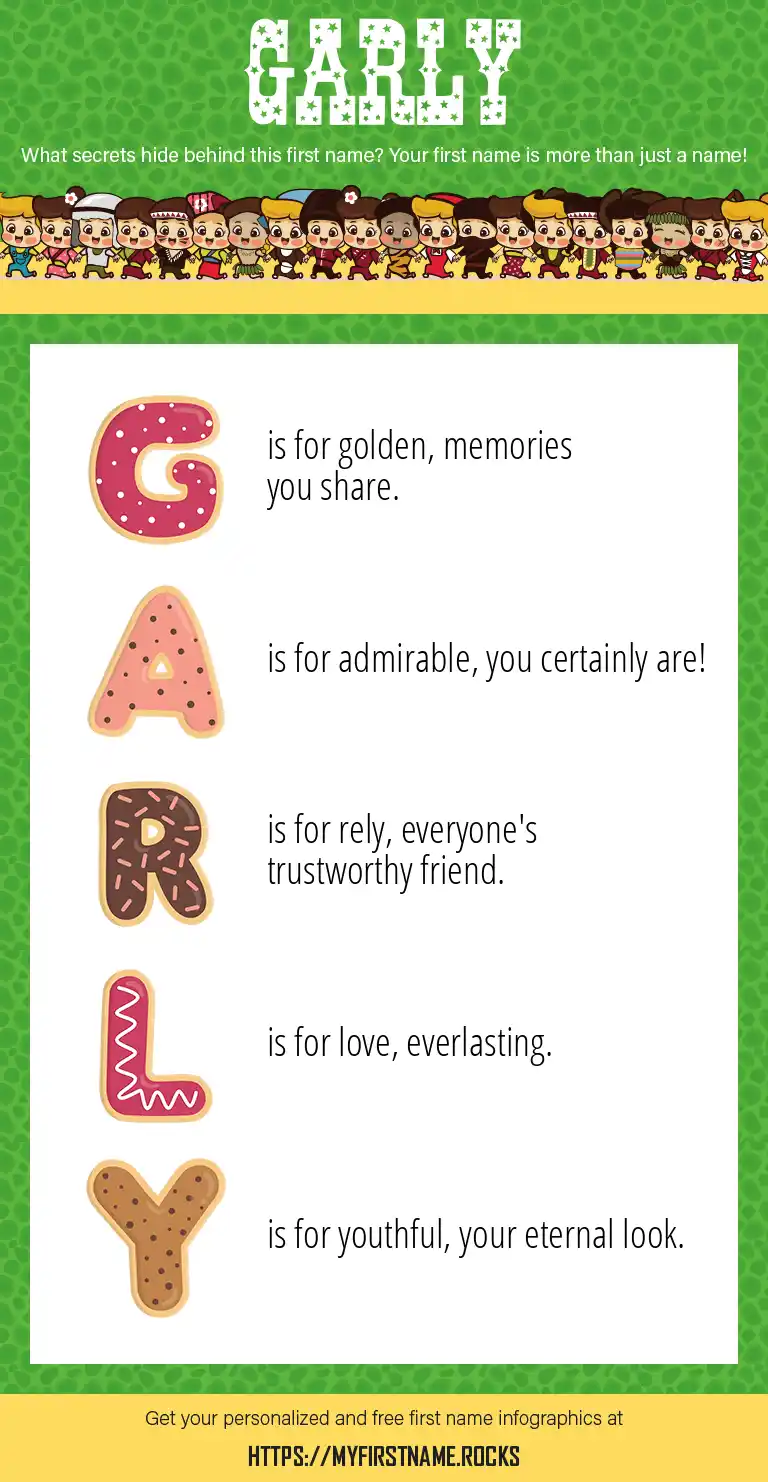 GARLY

What secrets hide behind this first name? Your first name is more than just a name!

G is for golden, memories you share.

A is for admirable, you certainly are!

R is for rely, everyone's trustworthy friend.

L is for love, everlasting.

Y is for youthful, your eternal look.

Get your personalized and free first name infographics at

HTTPS://MYFIRSTNAME.ROCKS