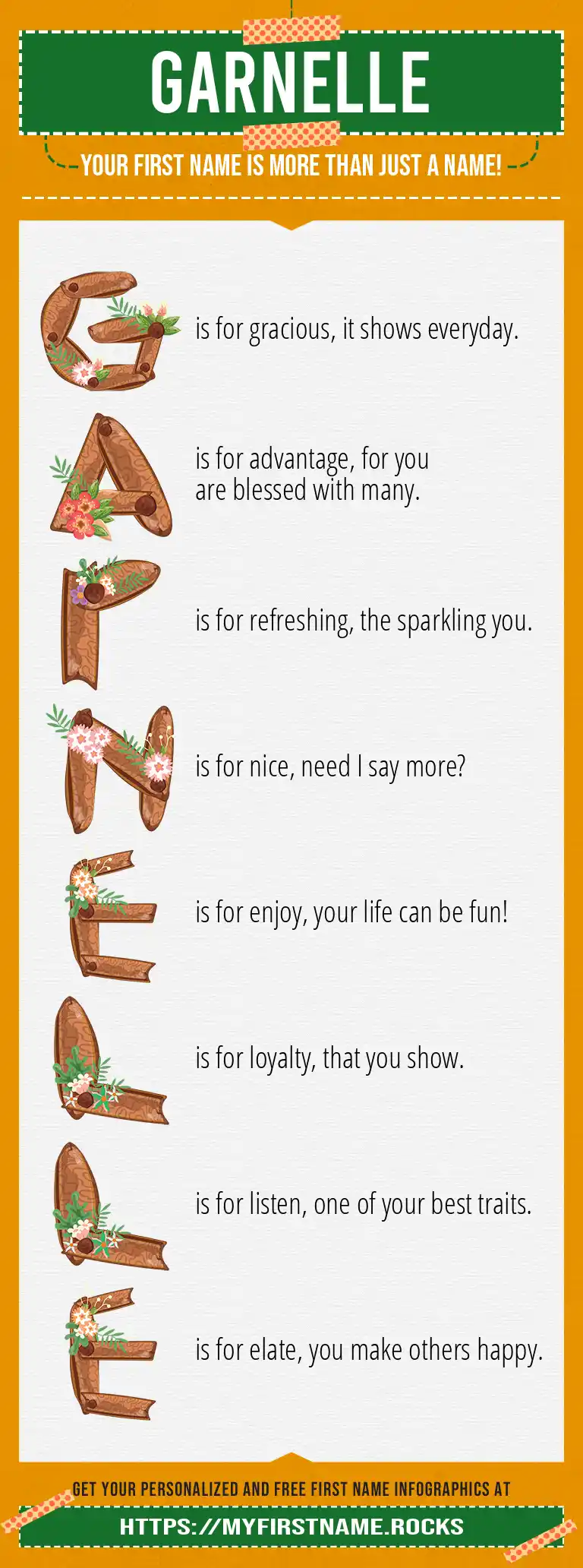 GARNELLE

YOUR FIRST NAME IS MORE THAN JUST A NAME!

G is for gracious, it shows everyday.

A is for advantage, for you are blessed with many.

R is for refreshing, the sparkling you.

N is for nice, need I say more?

E is for enjoy, your life can be fun!

L is for loyalty, that you show.

L is for listen, one of your best traits.

E is for elate, you make others happy.

GET YOUR PERSONALIZED AND FREE FIRST NAME INFOGRAPHICS AT

HTTPS://MYFIRSTNAME.ROCKS