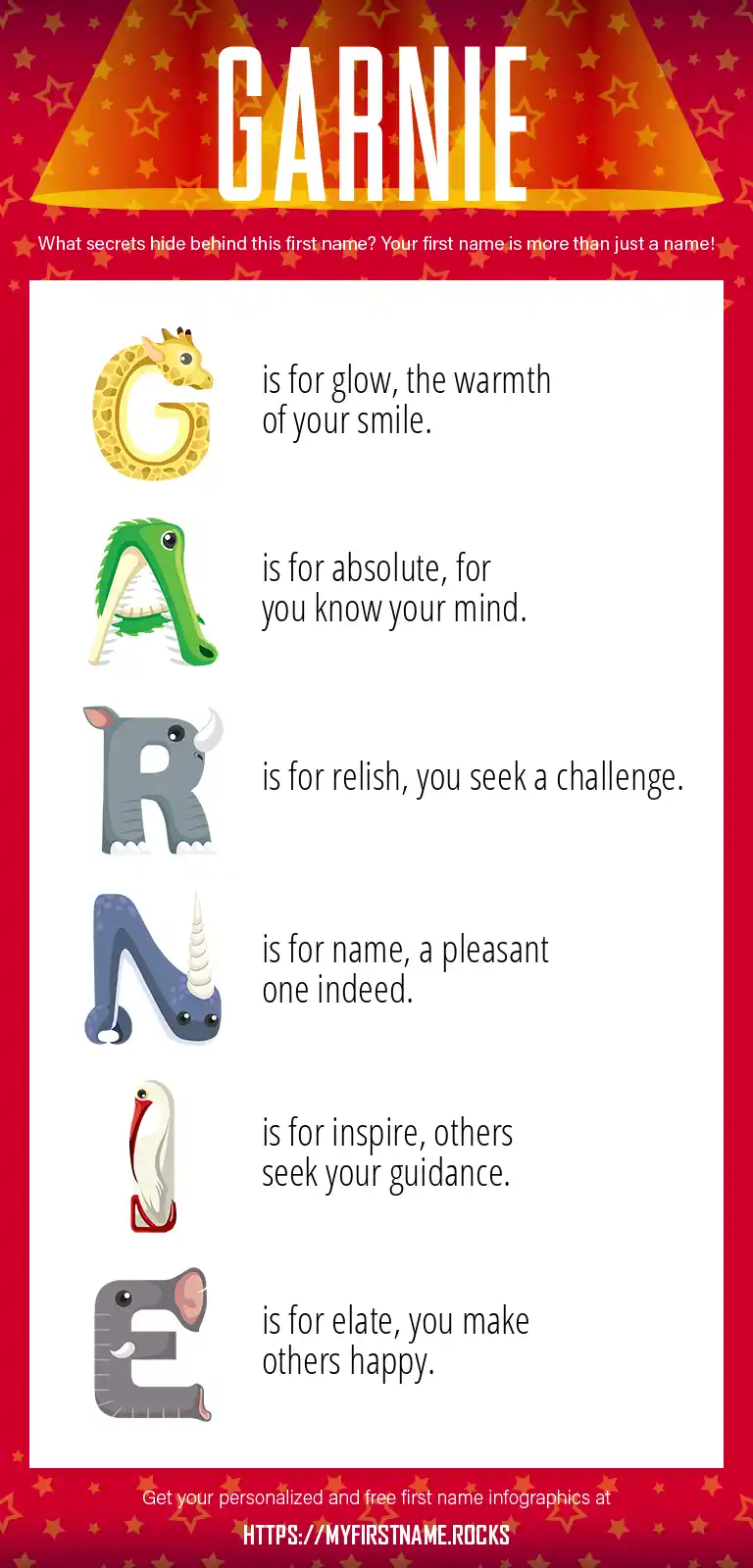 GARNIE

What secrets hide behind this first name? Your first name is more than just a name!

G is for glow, the warmth of your smile.

A is for absolute, for you know your mind.

R is for relish, you seek a challenge.

N is for name, a pleasant one indeed.

I is for inspire, others seek your guidance.

E is for elate, you make others happy.

Get your personalized and free first name infographics at

HTTPS://MYFIRSTNAME.ROCKS