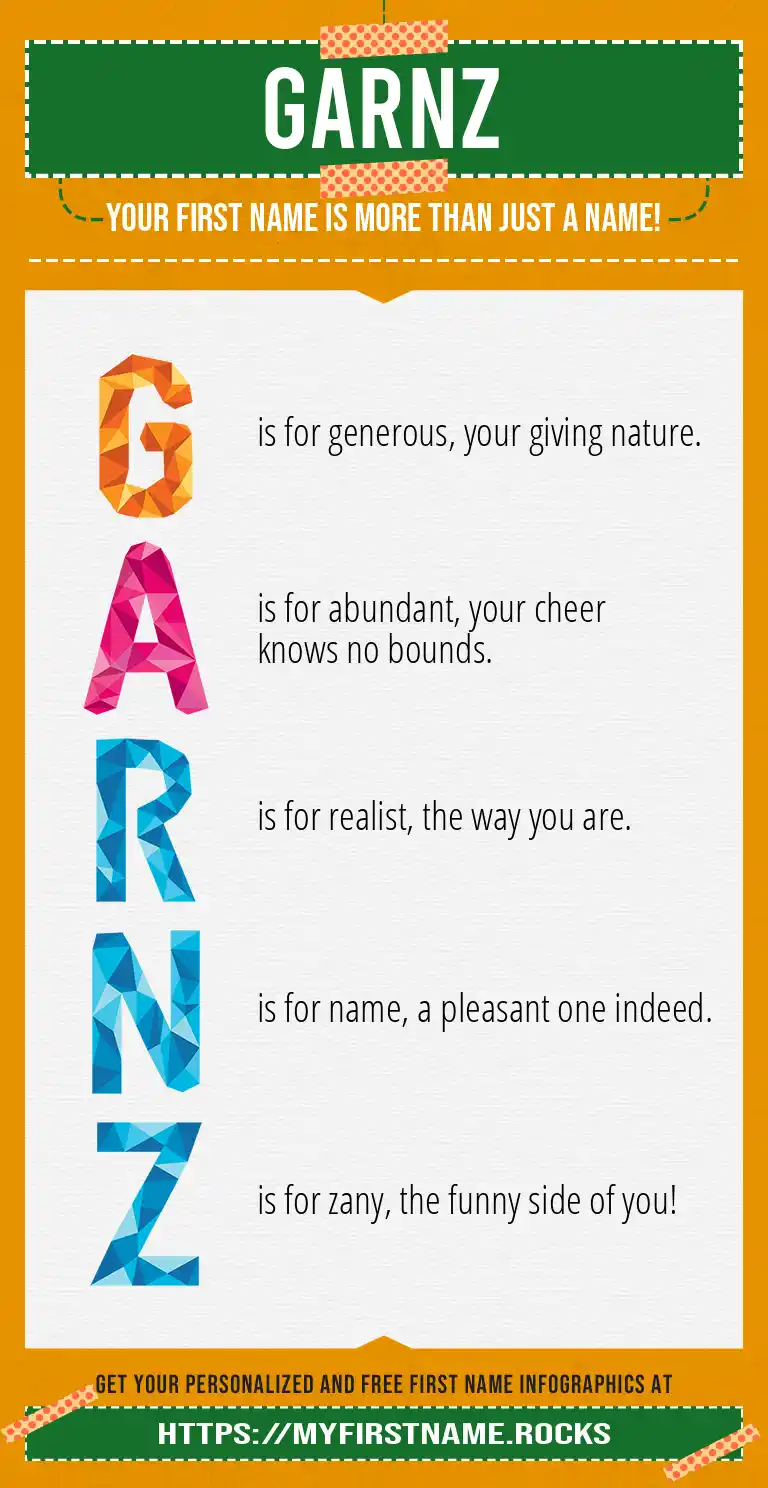 GARNZ

YOUR FIRST NAME IS MORE THAN JUST A NAME!

G is for generous, your giving nature.

A is for abundant, your cheer knows no bounds.

R is for realist, the way you are.

N is for name, a pleasant one indeed.

Z is for zany, the funny side of you!

GET YOUR PERSONALIZED AND FREE FIRST NAME INFOGRAPHICS AT

HTTPS://MYFIRSTNAME.ROCKS