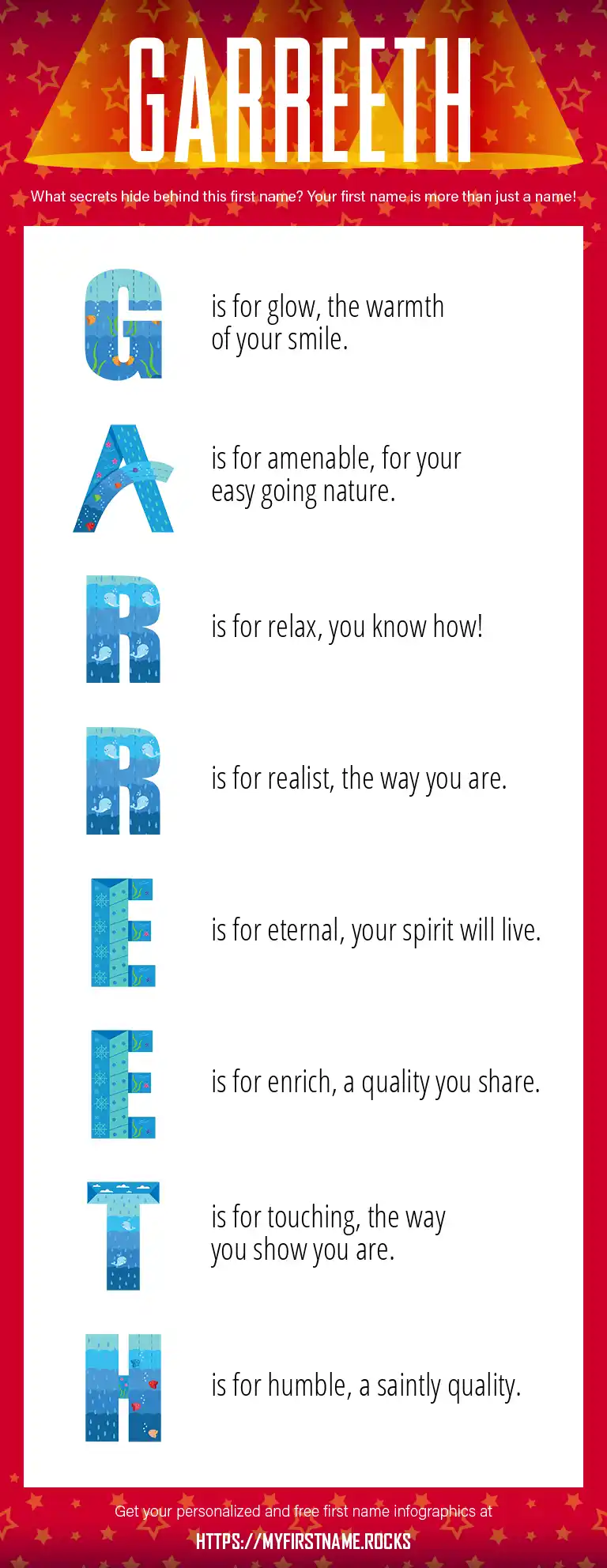 GARREETH

What secrets hide behind this first name? Your first name is more than just a name!

G is for glow, the warmth of your smile.

A is for amenable, for your easy going nature.

R is for relax, you know how!

R is for realist, the way you are.

E is for eternal, your spirit will live.

E is for enrich, a quality you share.

T is for touching, the way you show you are.

H is for humble, a saintly quality.

Get your personalized and free first name infographics at

HTTPS://MYFIRSTNAME.ROCKS