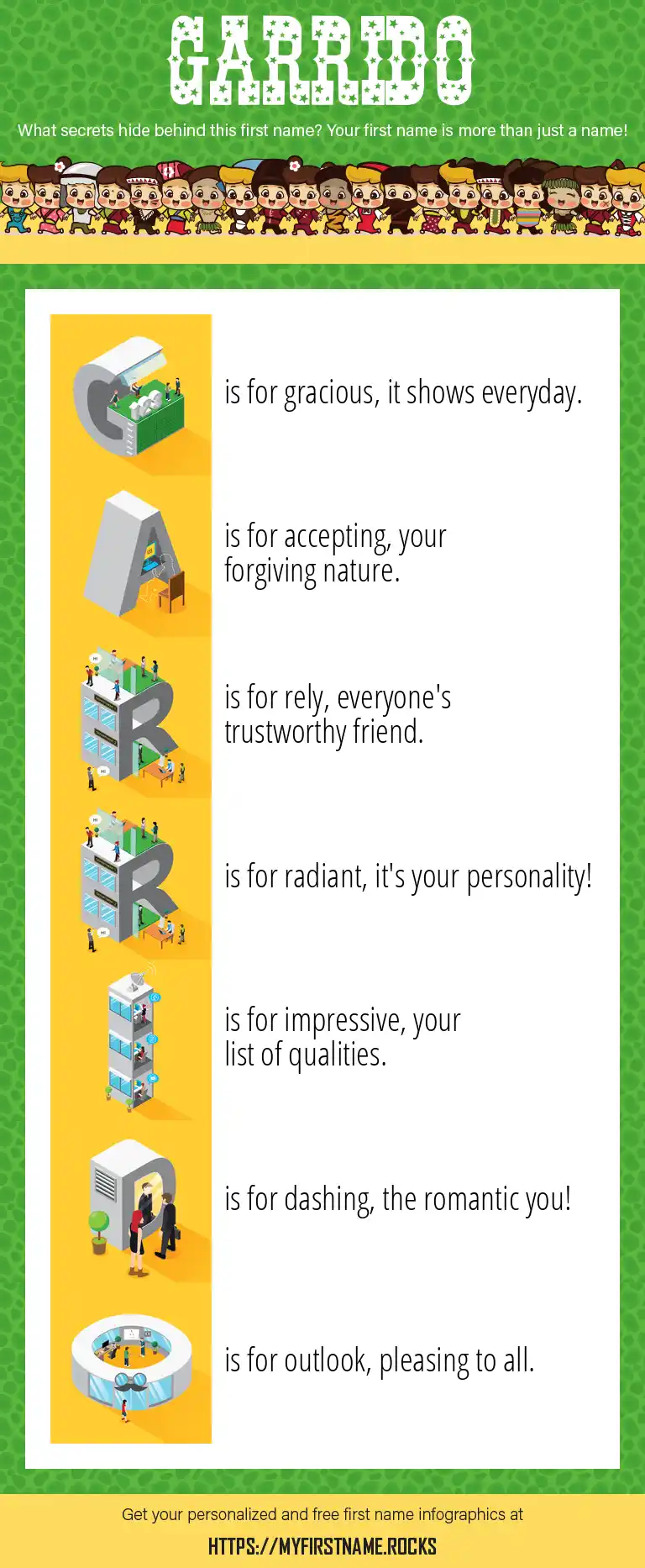 GARRIDO

What secrets hide behind this first name? Your first name is more than just a name!

G is for gracious, it shows everyday.

A is for accepting, your forgiving nature.

R is for rely, everyone's trustworthy friend.

R is for radiant, it's your personality!

I is for impressive, your list of qualities.

D is for dashing, the romantic you!

O is for outlook, pleasing to all.

Get your personalized and free first name infographics at

HTTPS://MYFIRSTNAME.ROCKS