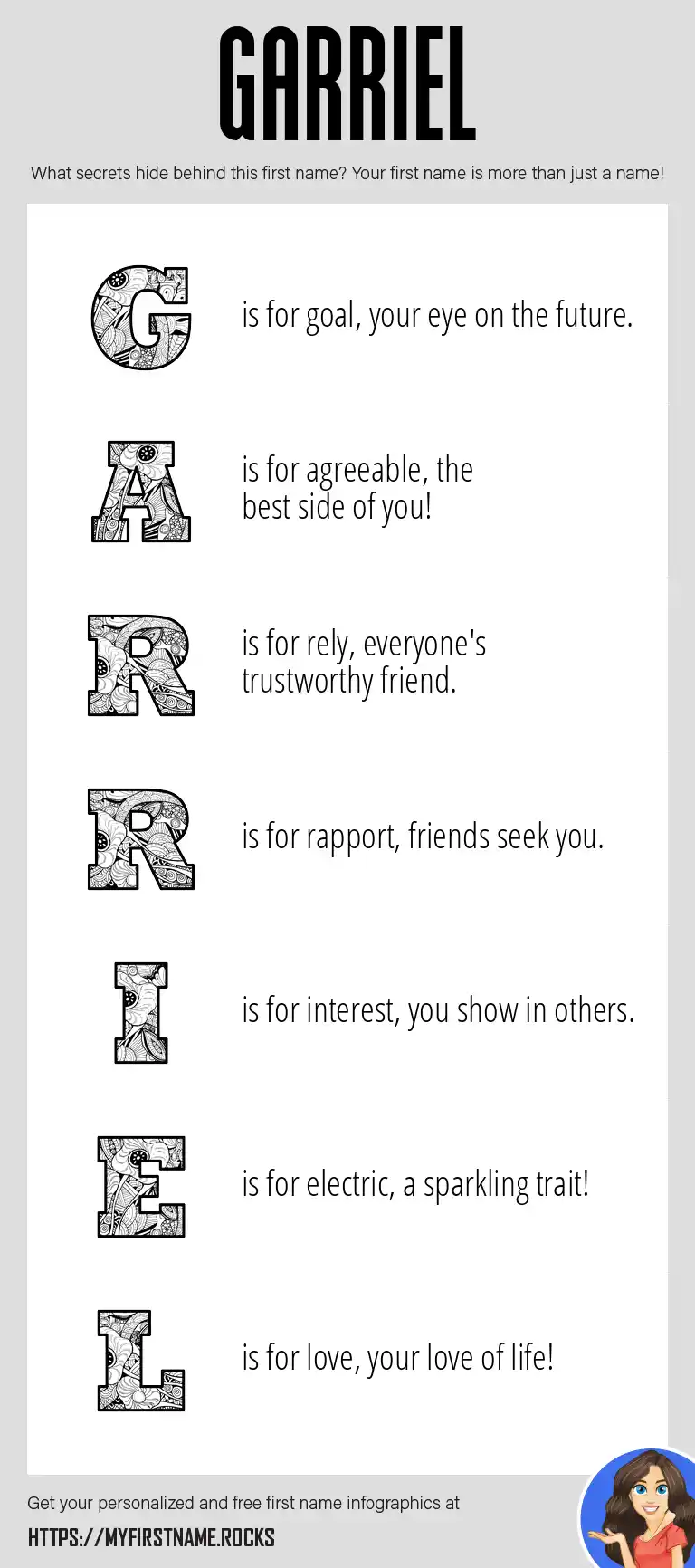 GARRIEL

What secrets hide behind this first name? Your first name is more than just a name!

G is for goal, your eye on the future.

A is for agreeable, the best side of you!

R is for rely, everyone's trustworthy friend.

R is for rapport, friends seek you.

I is for interest, you show in others.

E is for electric, a sparkling trait!

L is for love, your love of life!

Get your personalized and free first name infographics at

HTTPS://MYFIRSTNAME.ROCKS