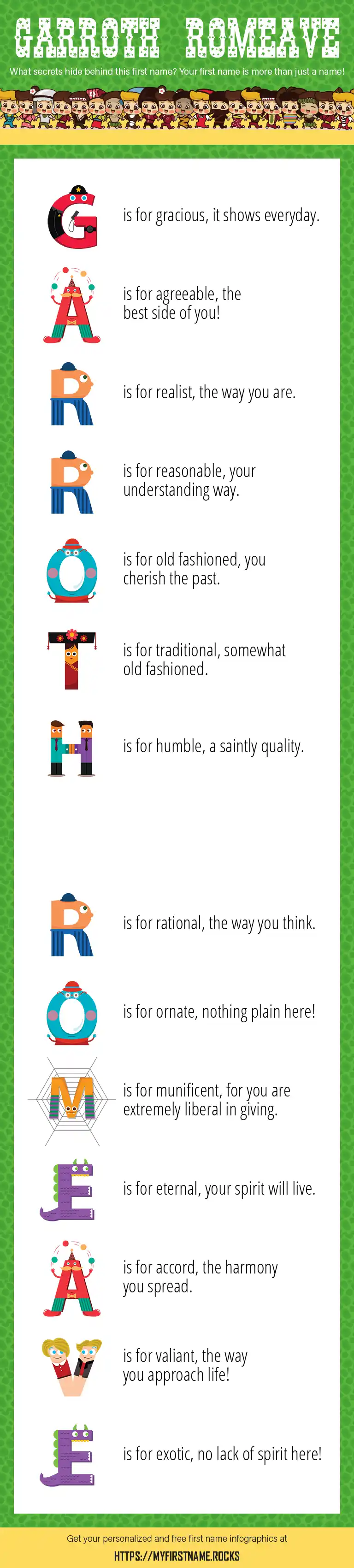 GARROTH ROMEAVE

What secrets hide behind this first name? Your first name is more than just a name!

G is for gracious, it shows everyday.

A is for agreeable, the best side of you!

R is for realist, the way you are.

R is for reasonable, your understanding way.

O is for old fashioned, you cherish the past.

T is for traditional, somewhat old fashioned.

H is for humble, a saintly quality.

R is for rational, the way you think.

O is for ornate, nothing plain here!

M is for munificent, for you are extremely liberal in giving.

E is for eternal, your spirit will live.

A is for accord, the harmony you spread.

V is for valiant, the way you approach life!

E is for exotic, no lack of spirit here!

Get your personalized and free first name infographics at

HTTPS://MYFIRSTNAME.ROCKS