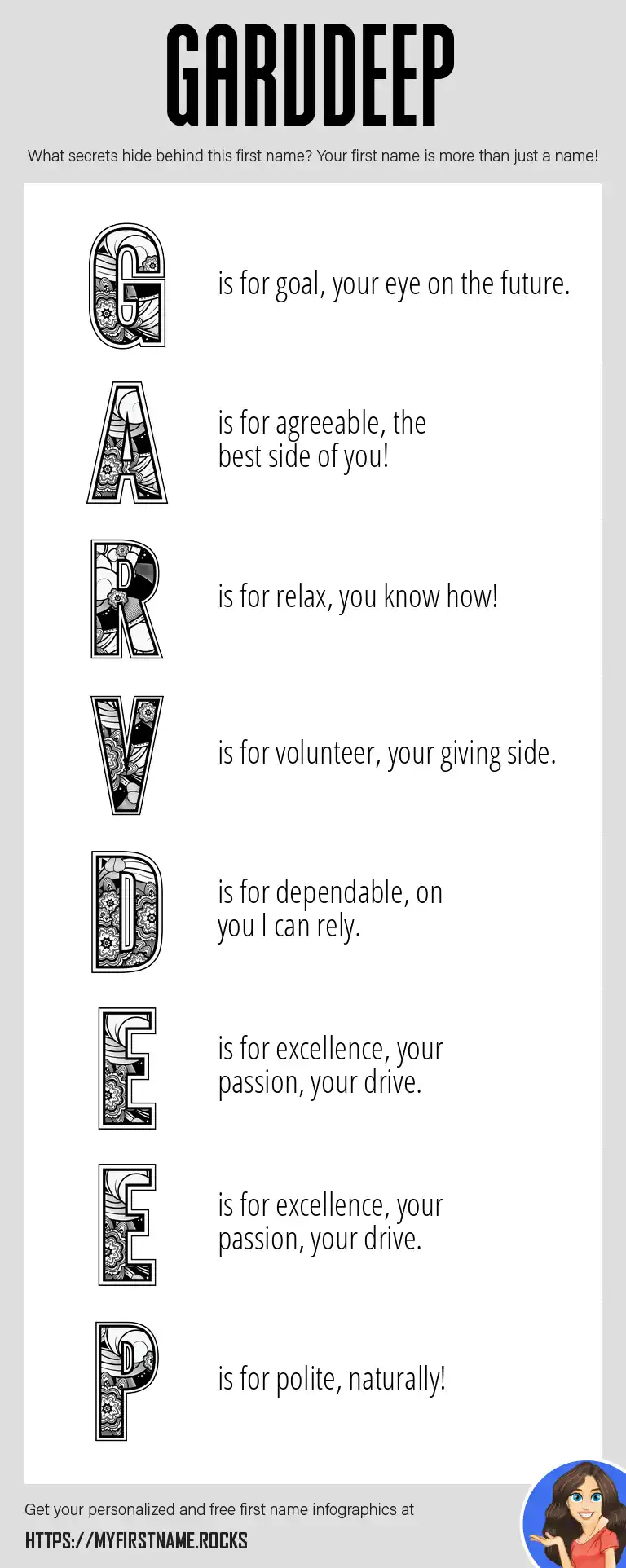 GARVDEEP

What secrets hide behind this first name? Your first name is more than just a name!

G is for goal, your eye on the future.

A is for agreeable, the best side of you!

R is for relax, you know how!

V is for volunteer, your giving side.

D is for dependable, on you I can rely.

E is for excellence, your passion, your drive.

E is for excellence, your passion, your drive.

P is for polite, naturally!

Get your personalized and free first name infographics at

HTTPS://MYFIRSTNAME.ROCKS