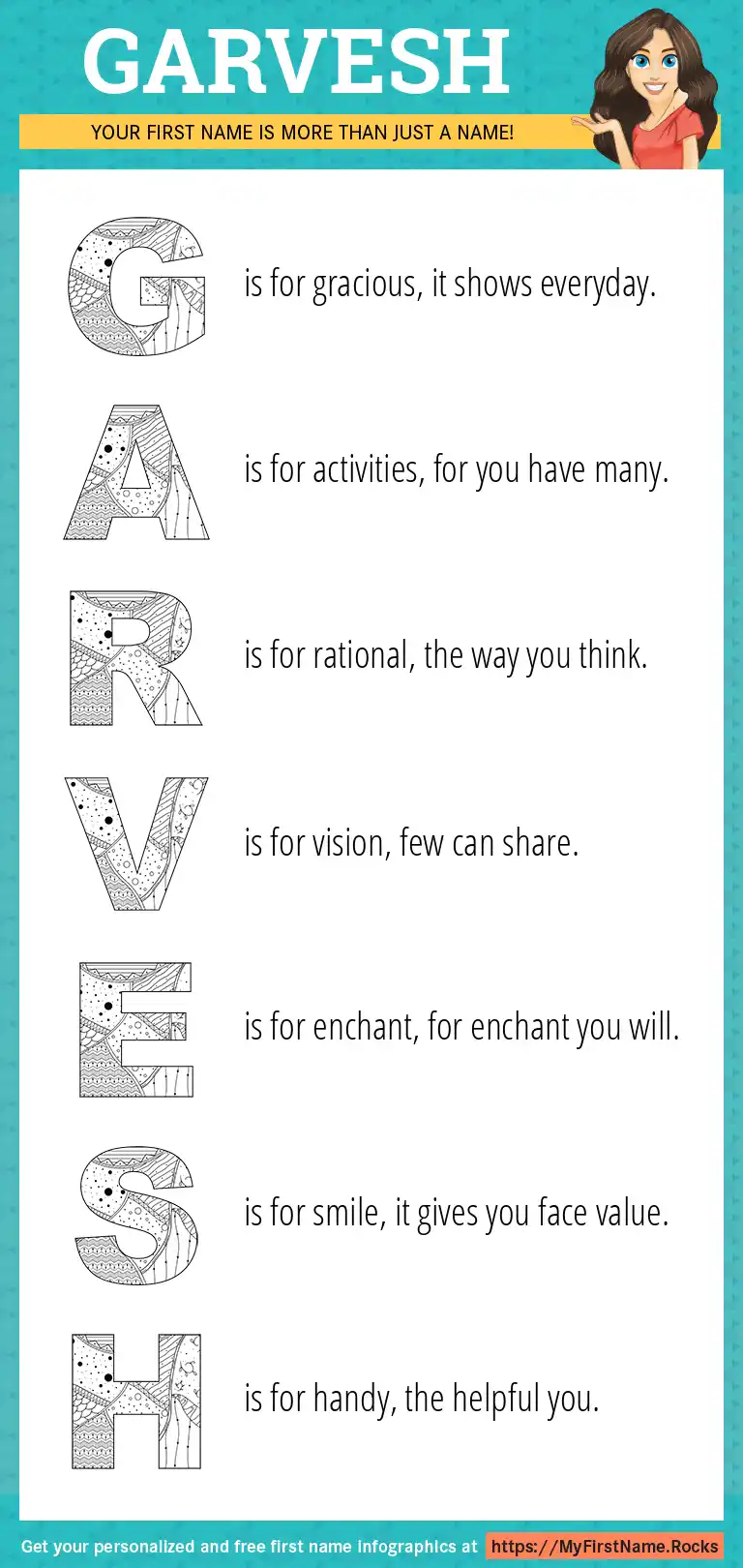 GARVESH

YOUR FIRST NAME IS MORE THAN JUST A NAME!

G is for gracious, it shows everyday.

A is for activities, for you have many.

R is for rational, the way you think.

V is for vision, few can share.

E is for enchant, for enchant you will.

S is for smile, it gives you face value.

H is for handy, the helpful you.

Get your personalized and free first name infographics at https://MyFirstName.Rocks