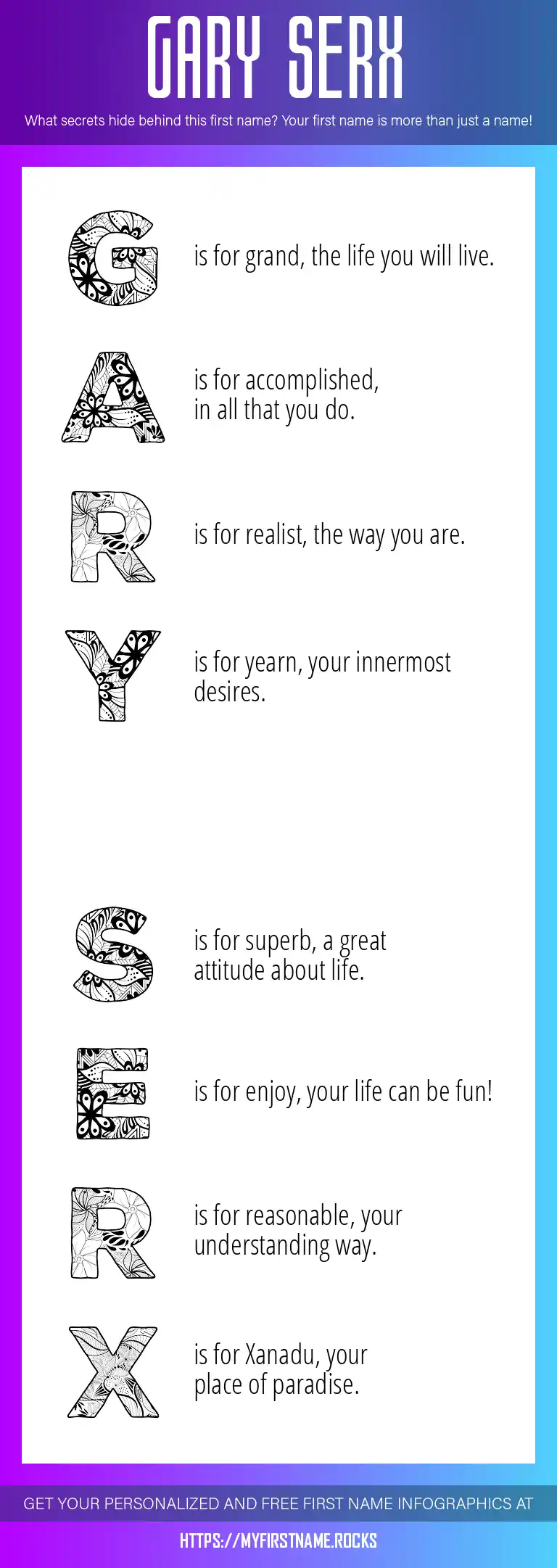 GARY SERX

What secrets hide behind this first name? Your first name is more than just a name!

G is for grand, the life you will live.

A is for accomplished, in all that you do.

R is for realist, the way you are.

Y is for yearn, your innermost desires.

S is for superb, a great attitude about life.

E is for enjoy, your life can be fun!

R is for reasonable, your understanding way.

X is for Xanadu, your place of paradise.

GET YOUR PERSONALIZED AND FREE FIRST NAME INFOGRAPHICS AT

HTTPS://MYFIRSTNAME.ROCKS