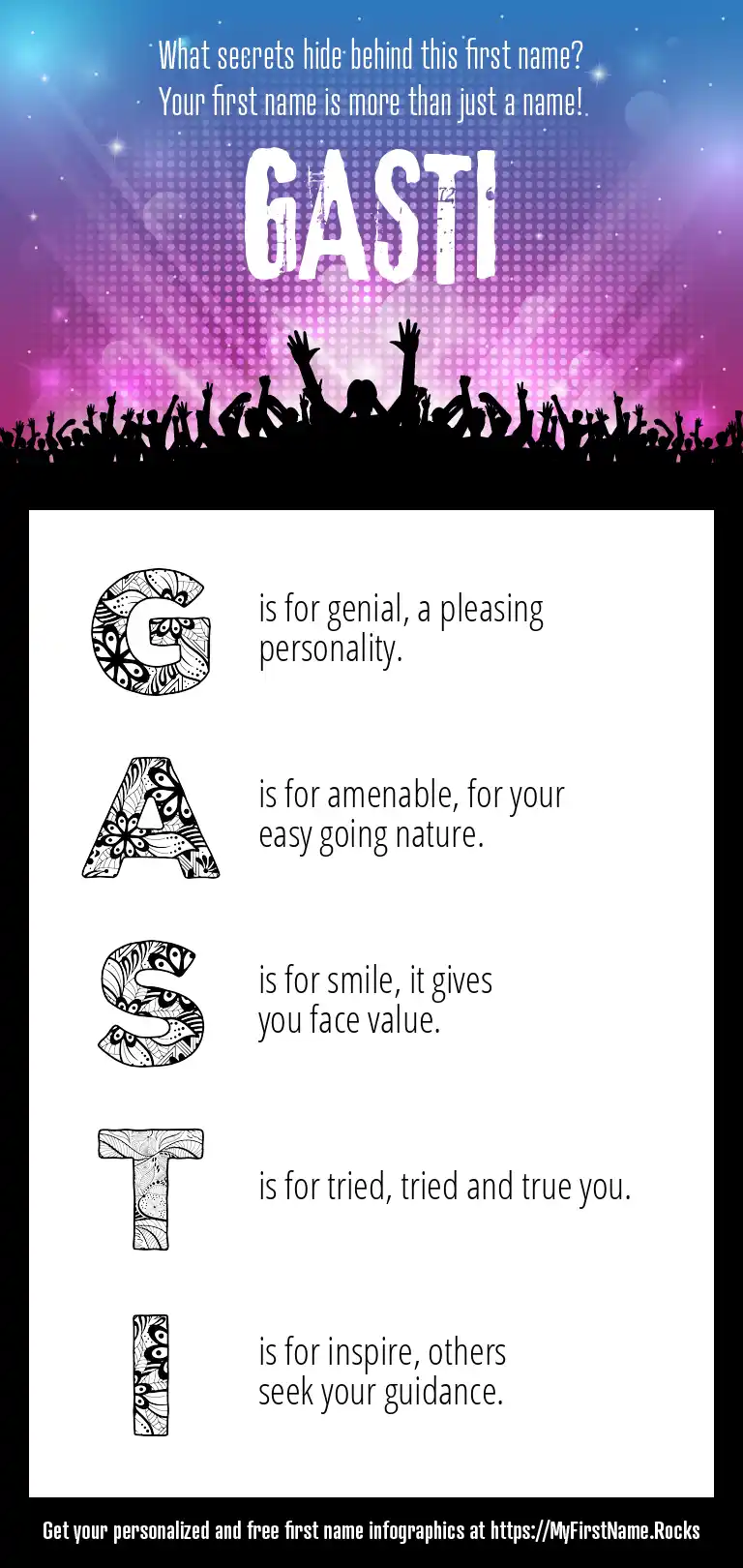 What secrets hide behind this first name?
Your first name is more than just a name!

GASTI

G is for genial, a pleasing personality.

A is for amenable, for your easy going nature.

S is for smile, it gives you face value.

T is for tried, tried and true you.

I is for inspire, others seek your guidance.

Get your personalized and free first name infographics at https://MyFirstName.Rocks