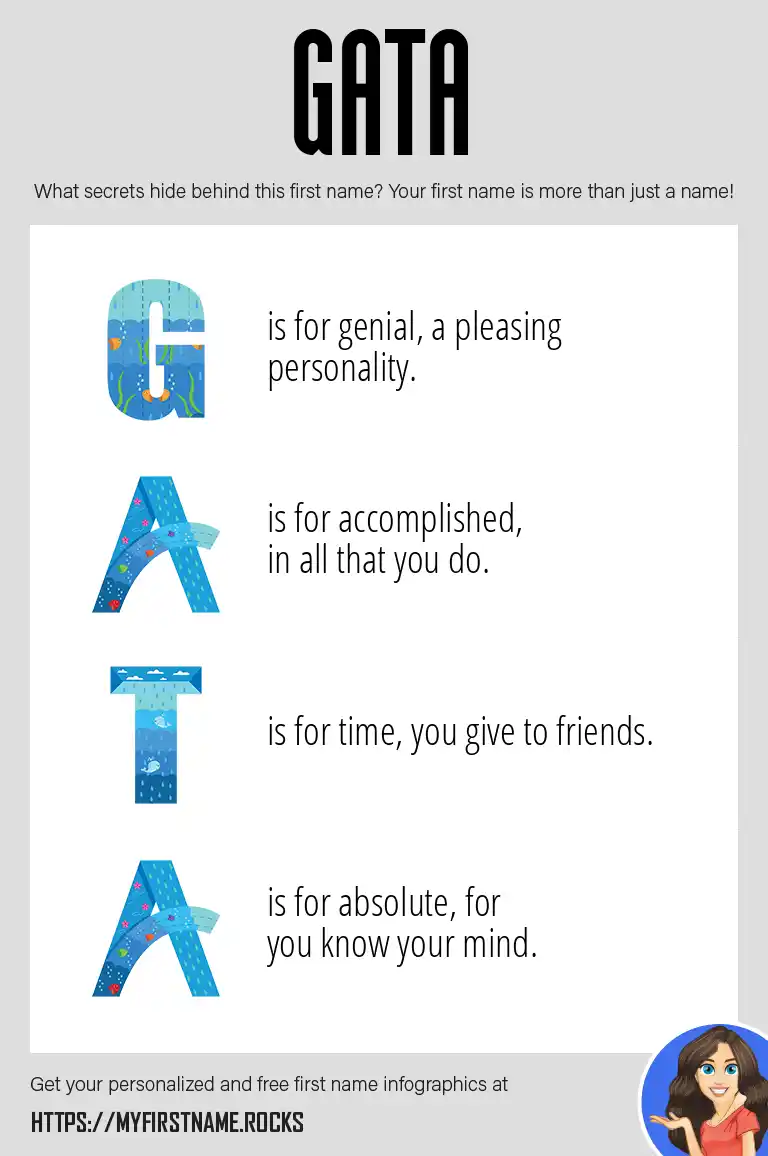 GATA

What secrets hide behind this first name? Your first name is more than just a name!

G is for genial, a pleasing personality.

A is for accomplished, in all that you do.

T is for time, you give to friends.

A is for absolute, for you know your mind.

Get your personalized and free first name infographics at

HTTPS://MYFIRSTNAME.ROCKS