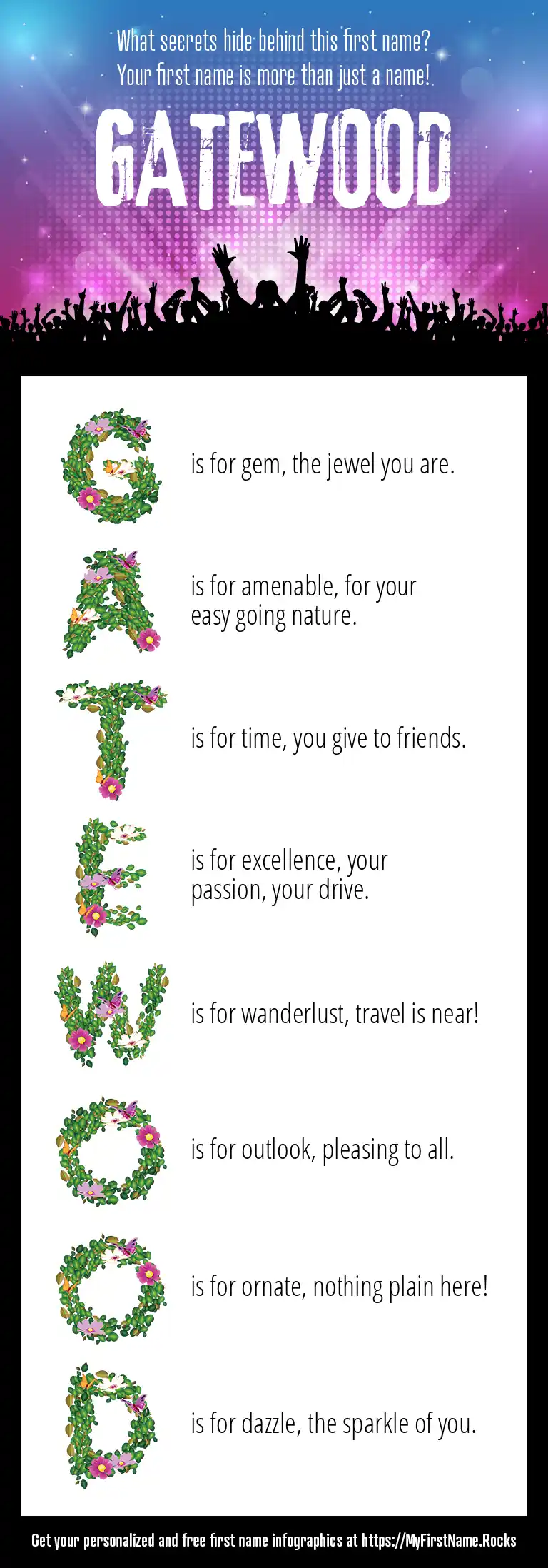 What secrets hide behind this first name?
Your first name is more than just a name!

GATEWOOD

G is for gem, the jewel you are.

A is for amenable, for your easy going nature.

T is for time, you give to friends.

E is for excellence, your passion, your drive.

W is for wanderlust, travel is near!

O is for outlook, pleasing to all.

O is for ornate, nothing plain here!

D is for dazzle, the sparkle of you.

Get your personalized and free first name infographics at https://MyFirstName.Rocks