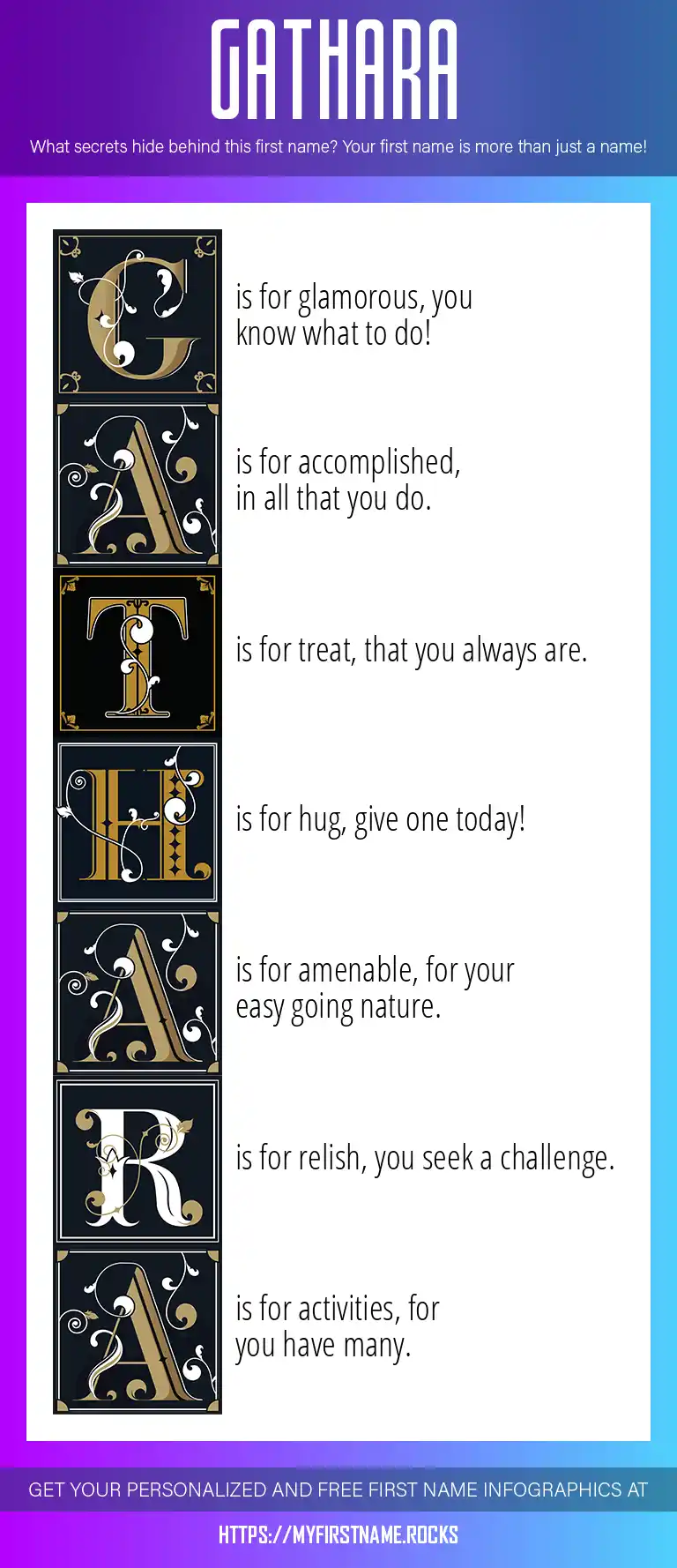 GATHARA

What secrets hide behind this first name? Your first name is more than just a name!

G is for glamorous, you know what to do!

A is for accomplished, in all that you do.

T is for treat, that you always are.

H is for hug, give one today!

A is for amenable, for your easy going nature.

R is for relish, you seek a challenge.

A is for activities, for you have many.

GET YOUR PERSONALIZED AND FREE FIRST NAME INFOGRAPHICS AT

HTTPS://MYFIRSTNAME.ROCKS