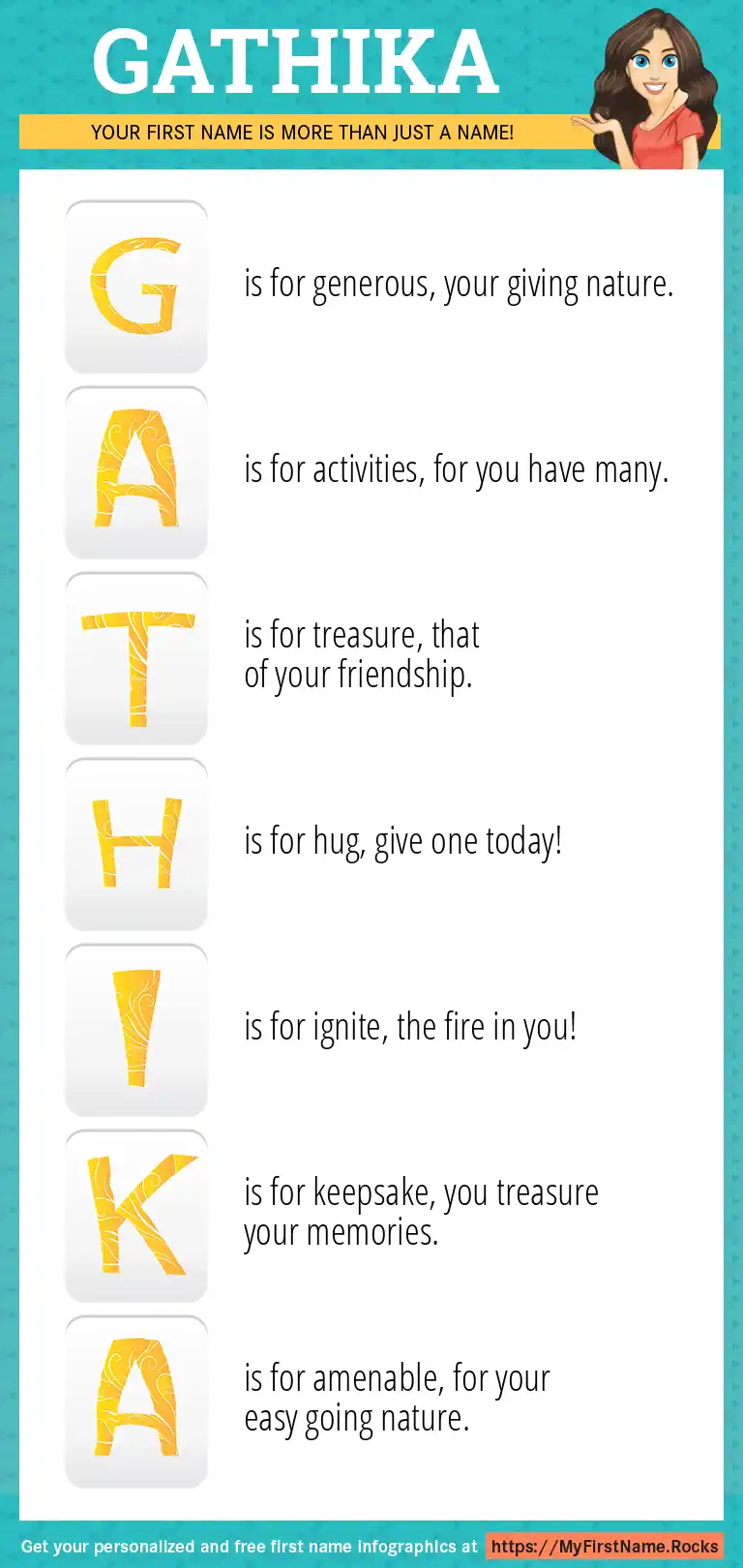 GATHIKA

YOUR FIRST NAME IS MORE THAN JUST A NAME!

G is for generous, your giving nature.

A is for activities, for you have many.

T is for treasure, that of your friendship.

H is for hug, give one today!

I is for ignite, the fire in you!

K is for keepsake, you treasure your memories.

A is for amenable, for your easy going nature.

Get your personalized and free first name infographics at https://MyFirstName.Rocks